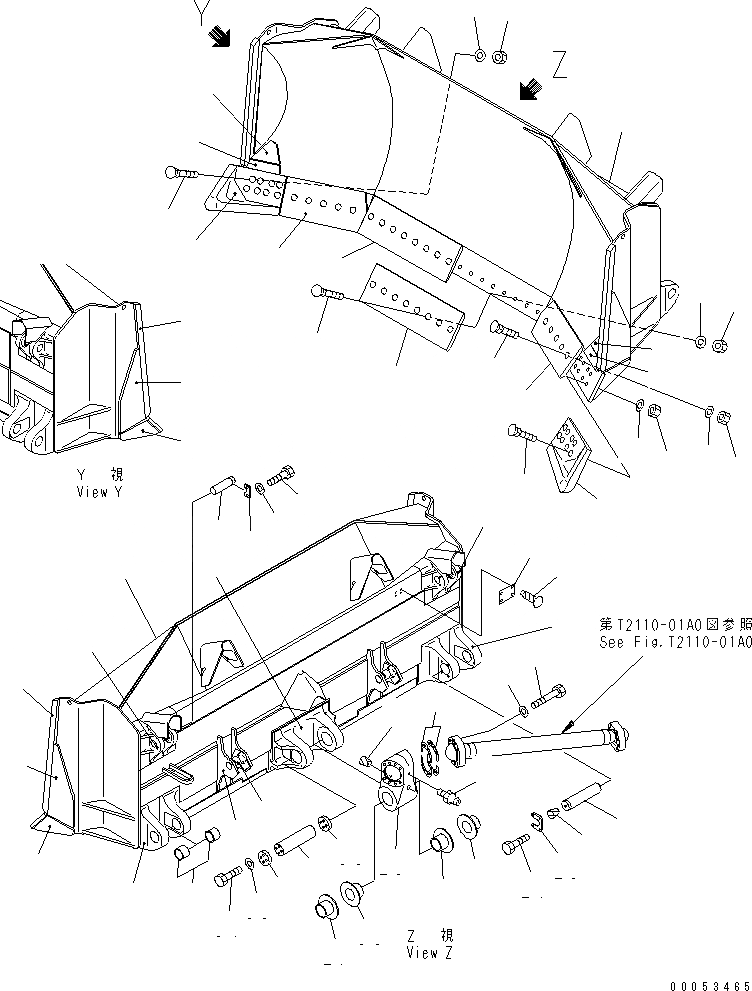 Y

Z

Y 視
View Y

第T2110-01A0図参照
See Fig.T2110-01A0

Z 視
View Z

00053465