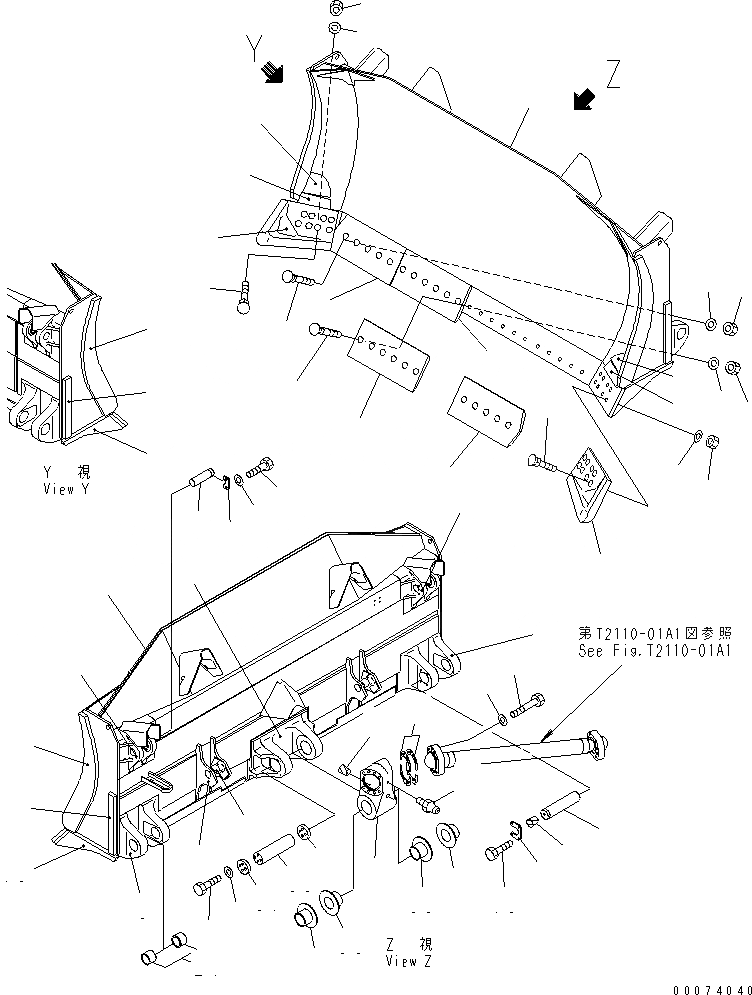 Y

Z

Y 視
View Y

第T2110-01A1図参照
See Fig.T2110-01A1

Z 視
View Z

00074040