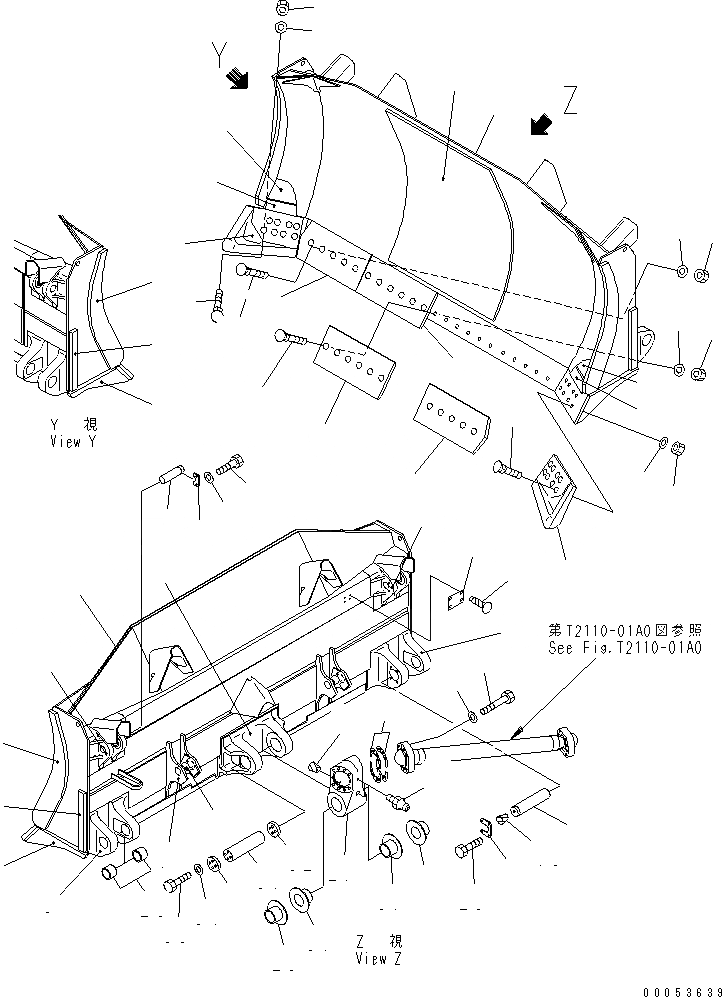 Y

Z

Y 視
View Y

第T2110-01A0図参照
See Fig.T2110-01A0

Z 視
View Z

00053639