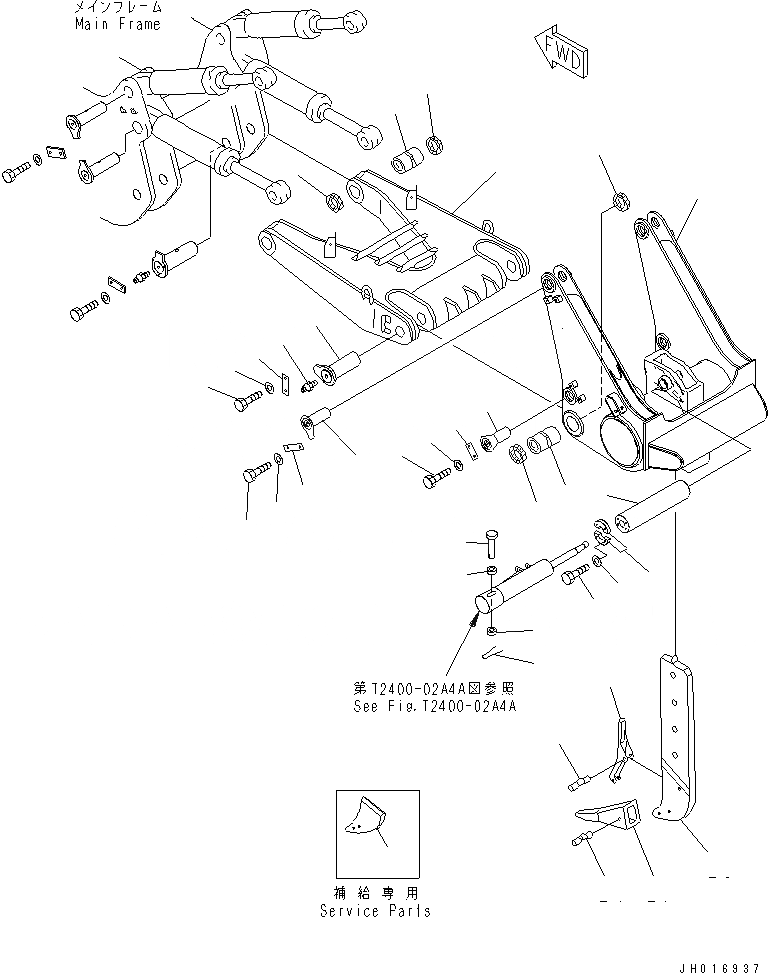 メインフレーム
Main Frame

FWD

第T2400-02A4A図参照
See Fig.T2400-02A4A

補給専用
Service Parts

JH016937