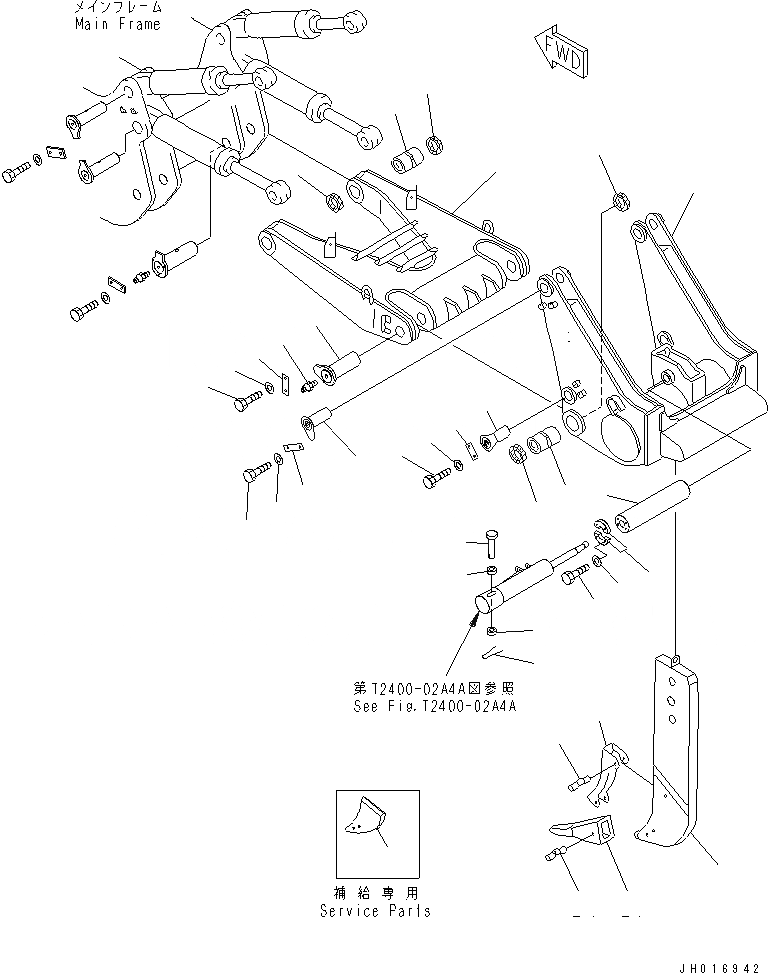 メインフレーム
Main Frame

FWD

第T2400-02A4A図参照
See Fig.T2400-02A4A

補給専用
Service Parts

JH016942