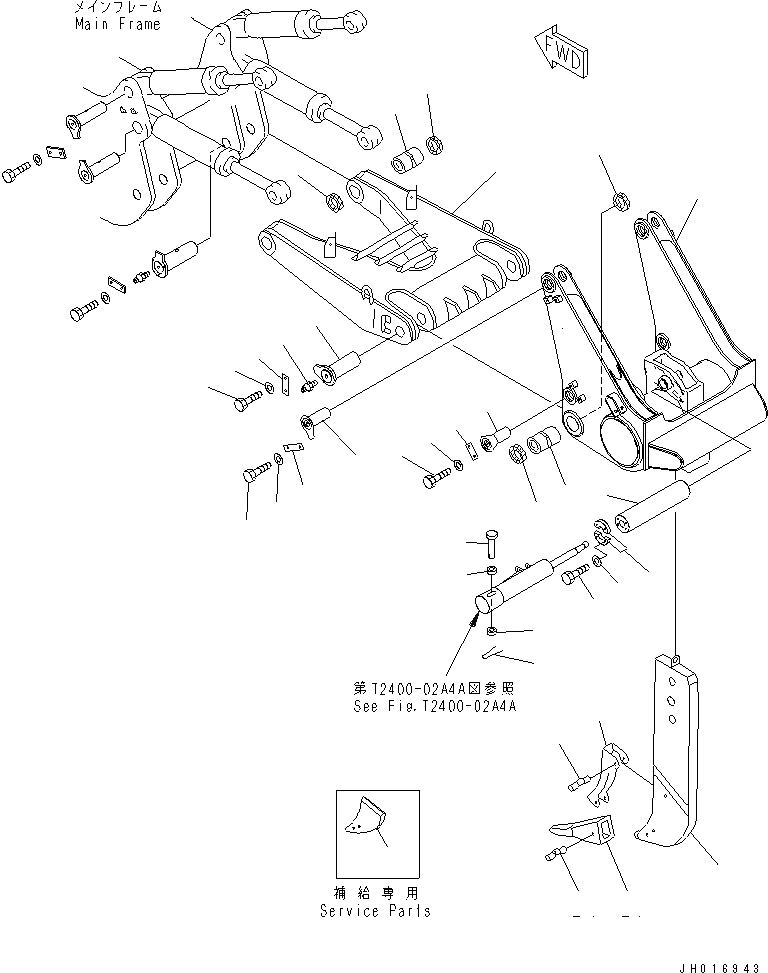 メインフレーム
Main Frame

FWD

第T2400-02A4A図参照
See Fig.T2400-02A4A

補給専用
Service Parts

JH016943