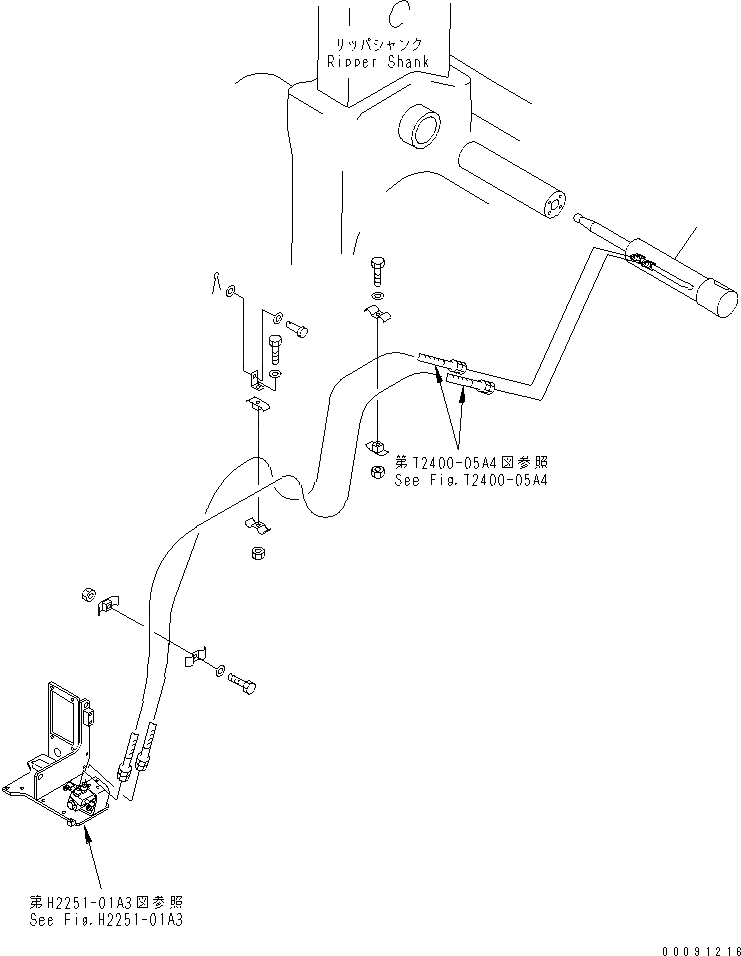 C
リッパシャンク
Ripper Shank

第T2400-05A4図参照
See Fig.T2400-05A4

第H2251-01A3図参照
See Fig.H2251-01A3

00091216