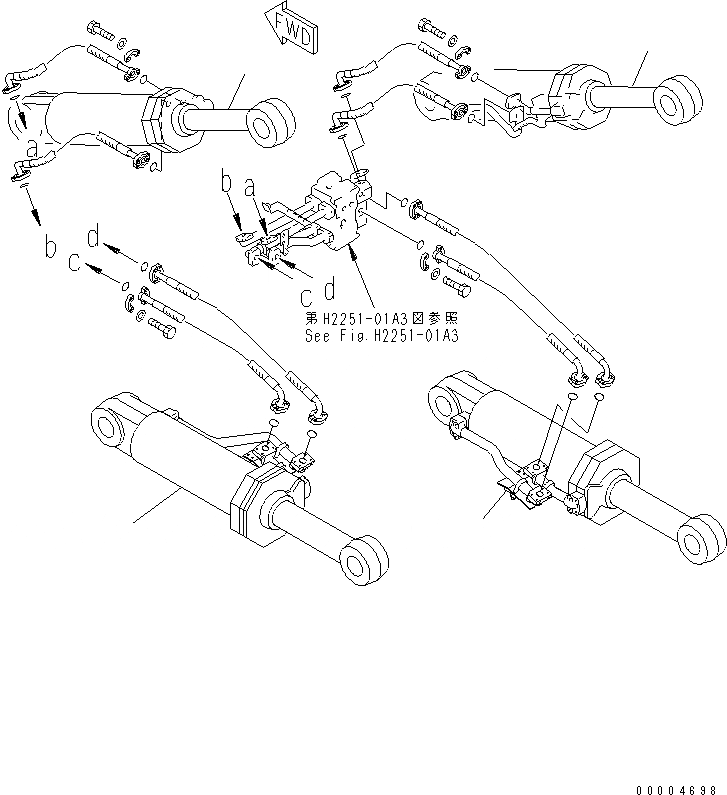 FWD

a

b

b a

d

c

c d

第H2251-01A3図参照
See Fig.H2251-01A3

00004698