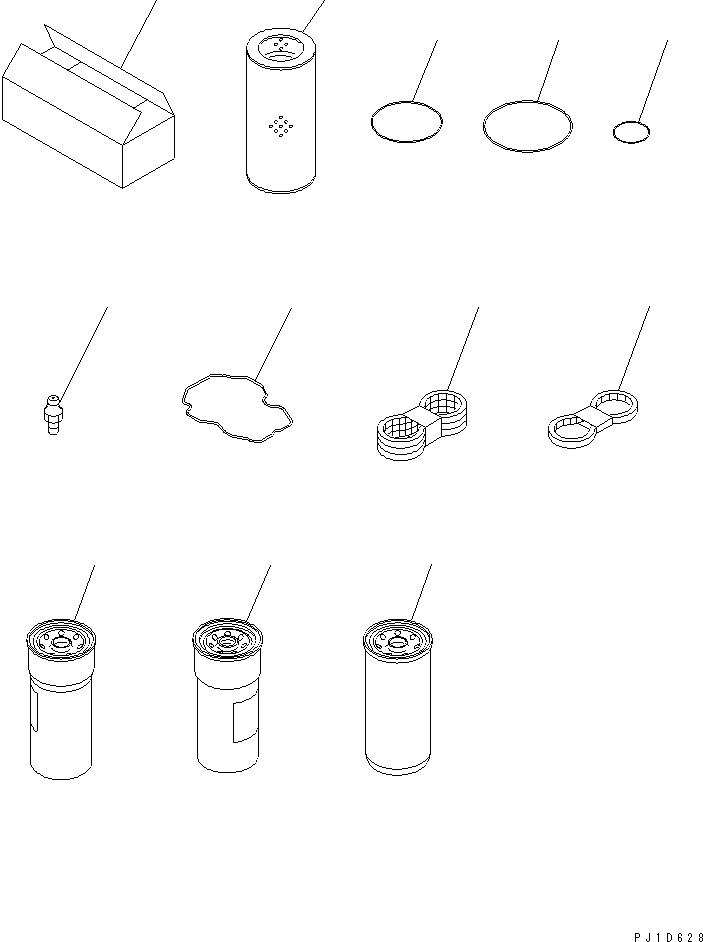 PJ1D628