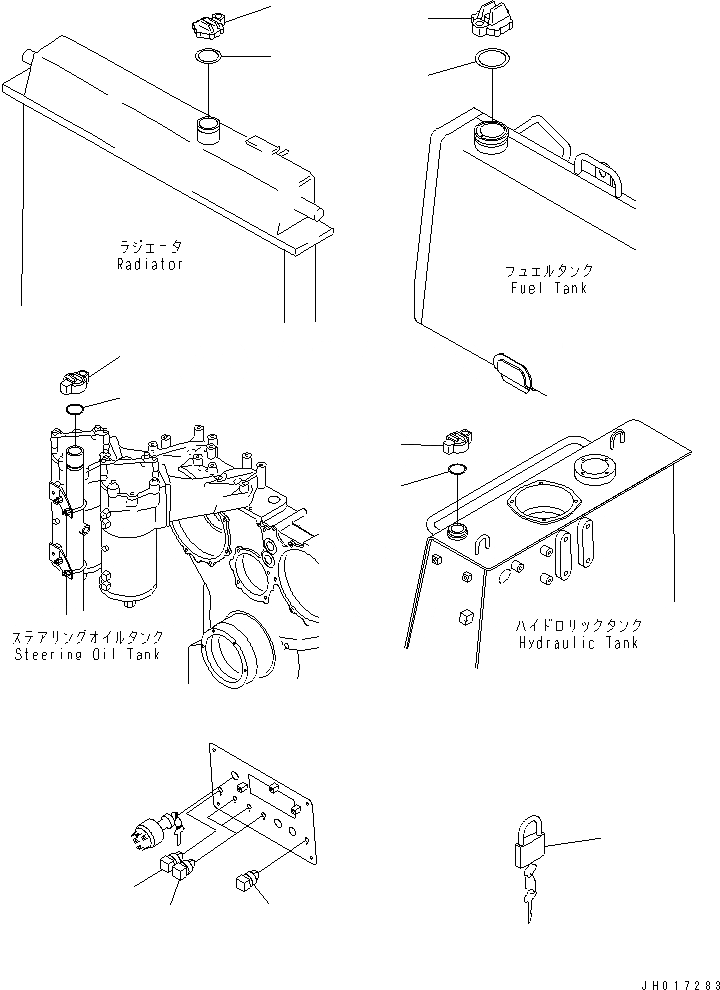 ラジエータ
Radiator

フュエルタンク
Fuel Tank

ステアリングオイルタンク
Steering Oil Tank

ハイドロリックタンク
Hydraulic Tank

JH017283