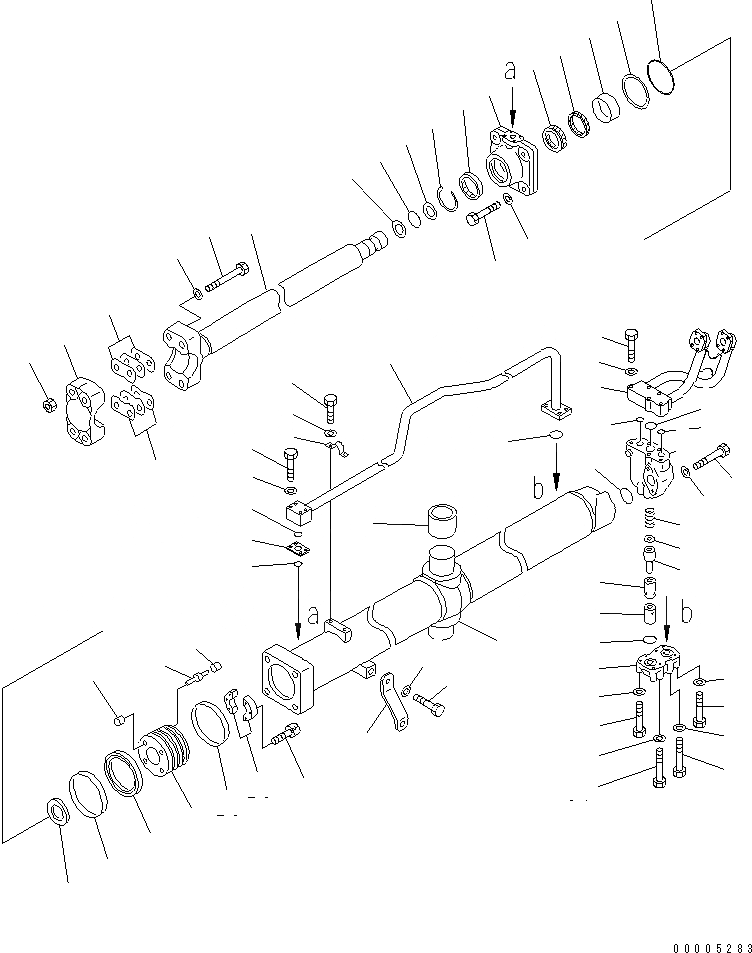 a
b
a
b
00005283