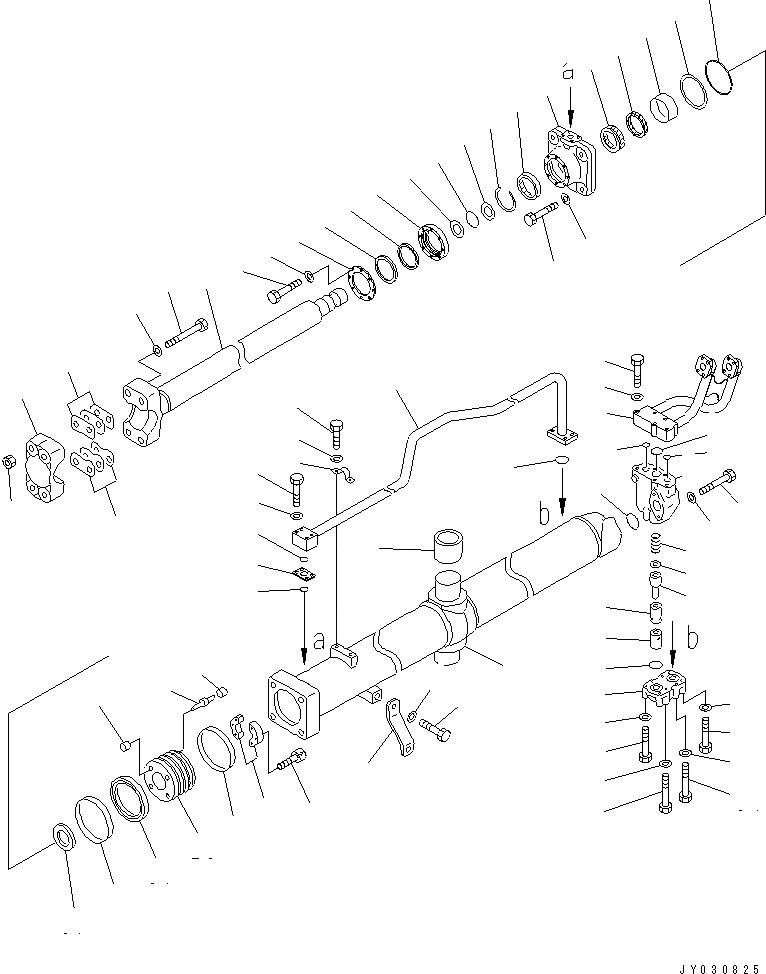 a
b
a
b
JY030825