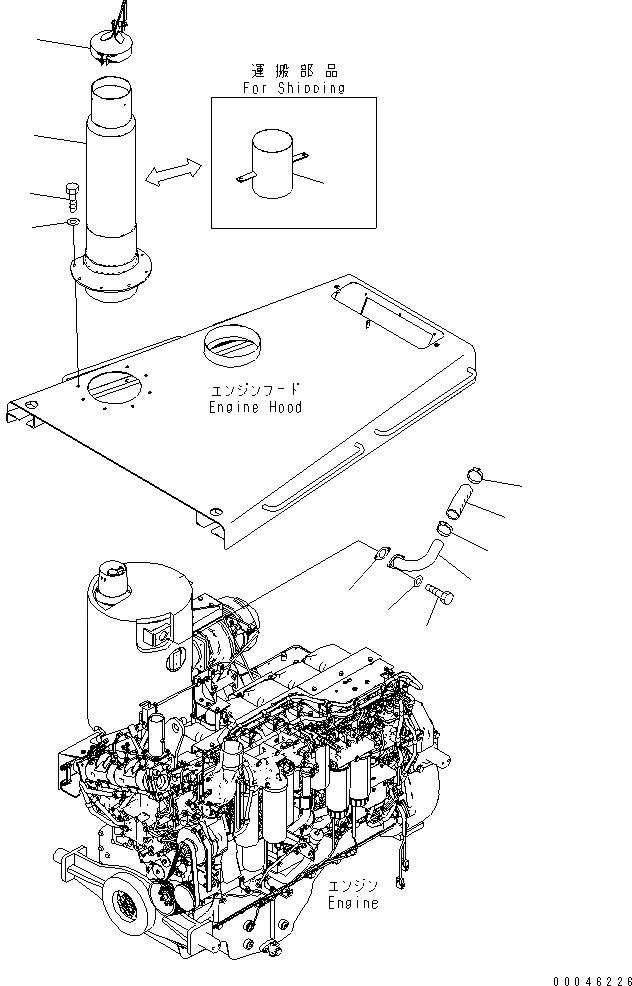 運搬部品
For Shipping

エンジンフード
Engine Hood

エンジン
Engine

00046226