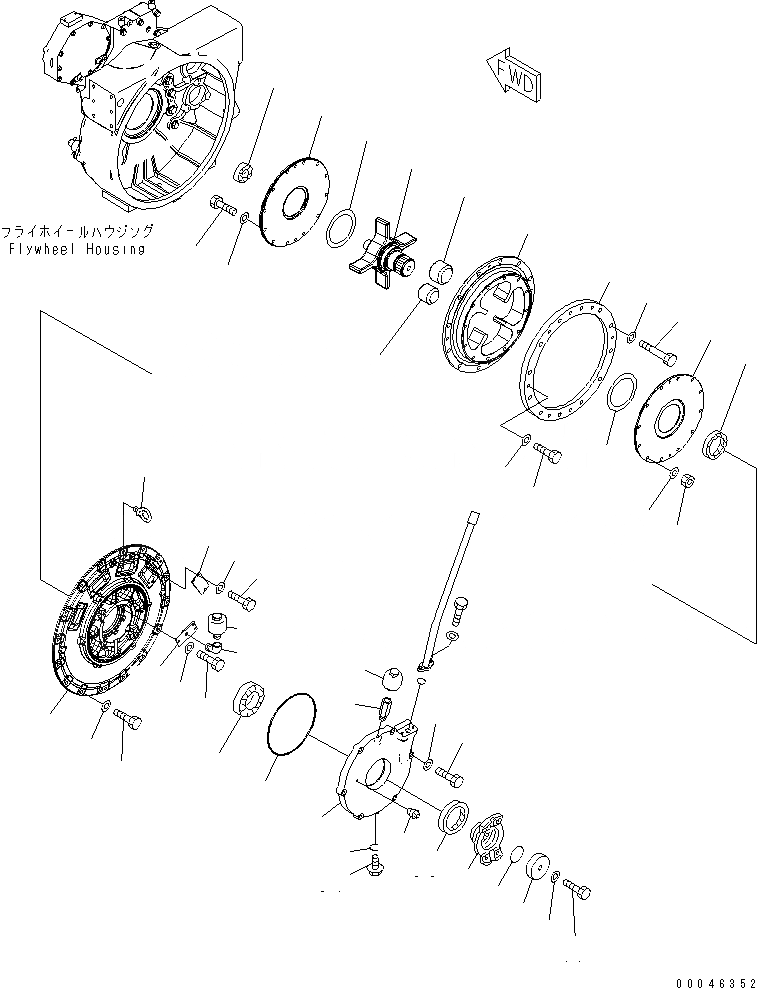 FWD

フライホイールハウジング
Flywheel Housing

00046352