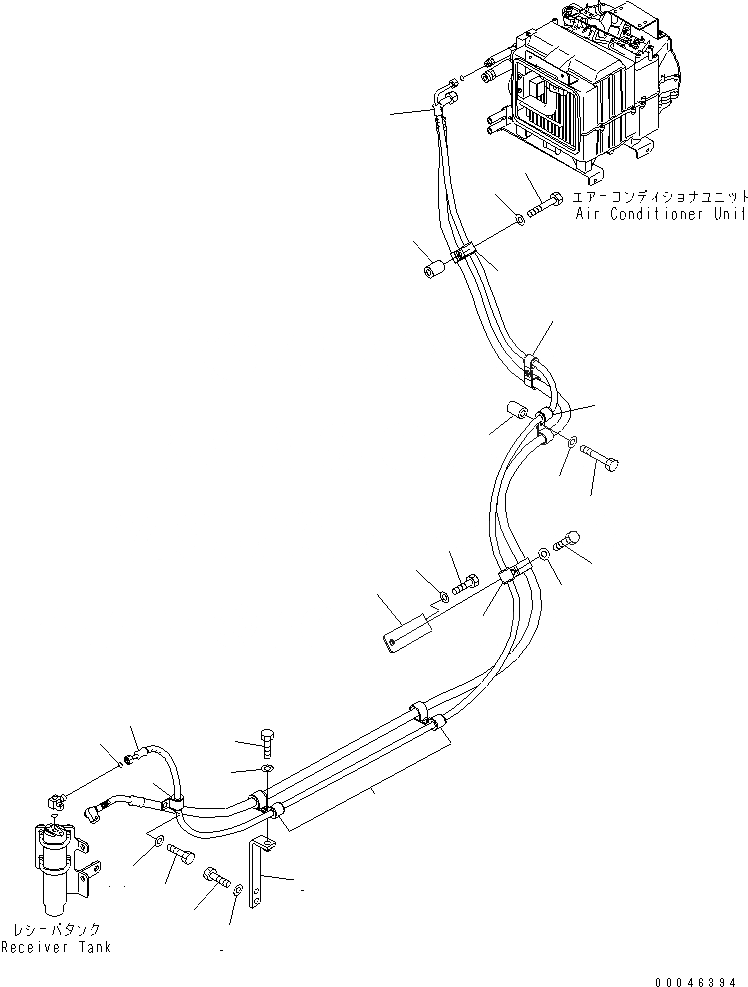 エアーコンディショナユニット
Air Conditioner Unit

レシーバタンク
Receiver Tank

00046394