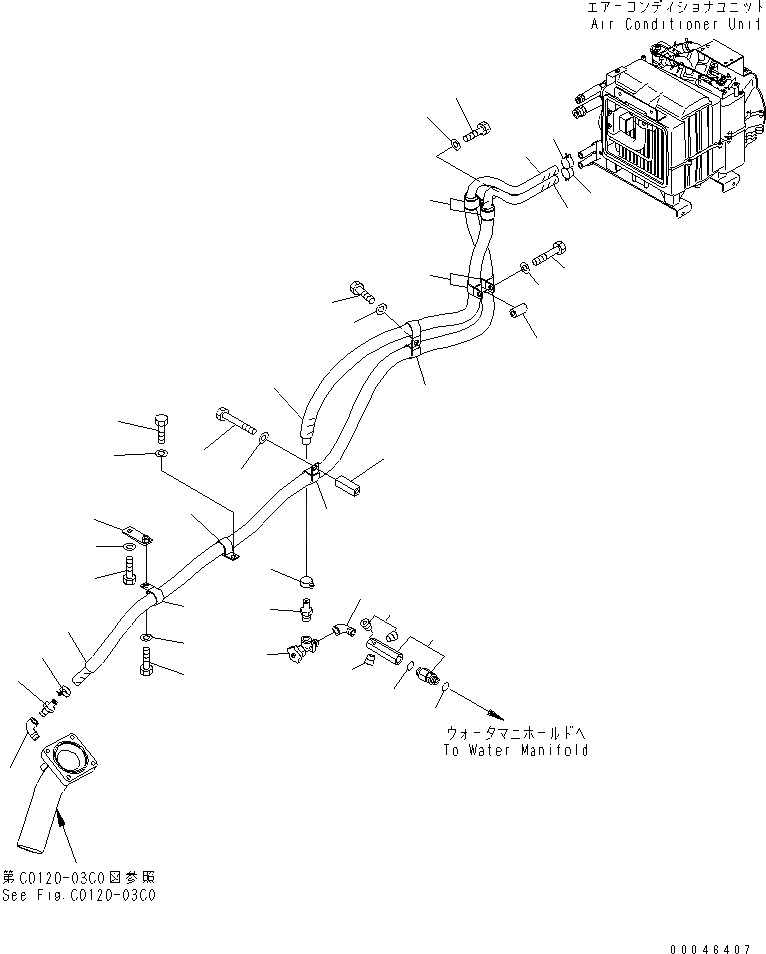 エアーコンディショナユニット
Air Conditioner Unit

ウォータマニホールドへ
To Water Manifold

第C0120-03C0図参照
See Fig.C0120-03C0

00046407