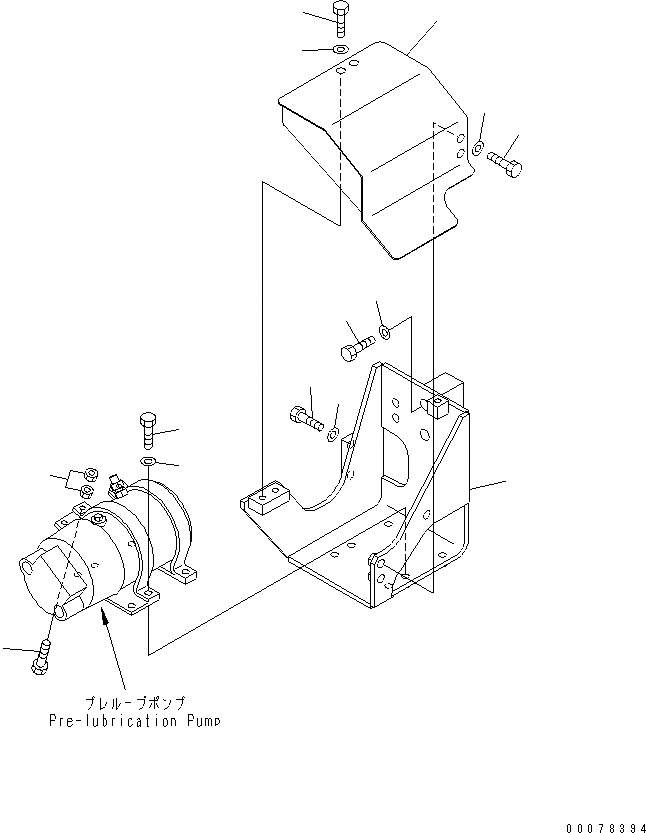 プレルーブポンプ
Pre-lubrication Pump

00078394