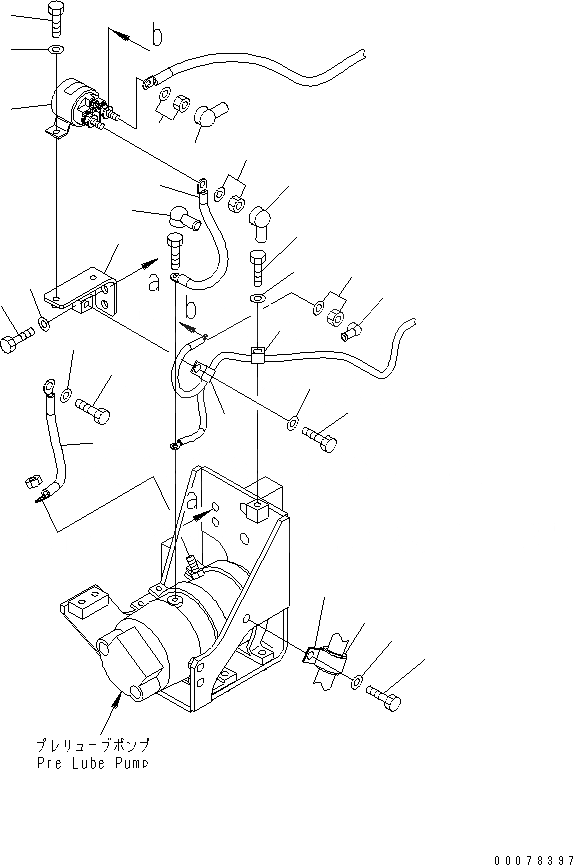 b

a

b

a

プレリューブポンプ
Pre Lube Pump

00078397