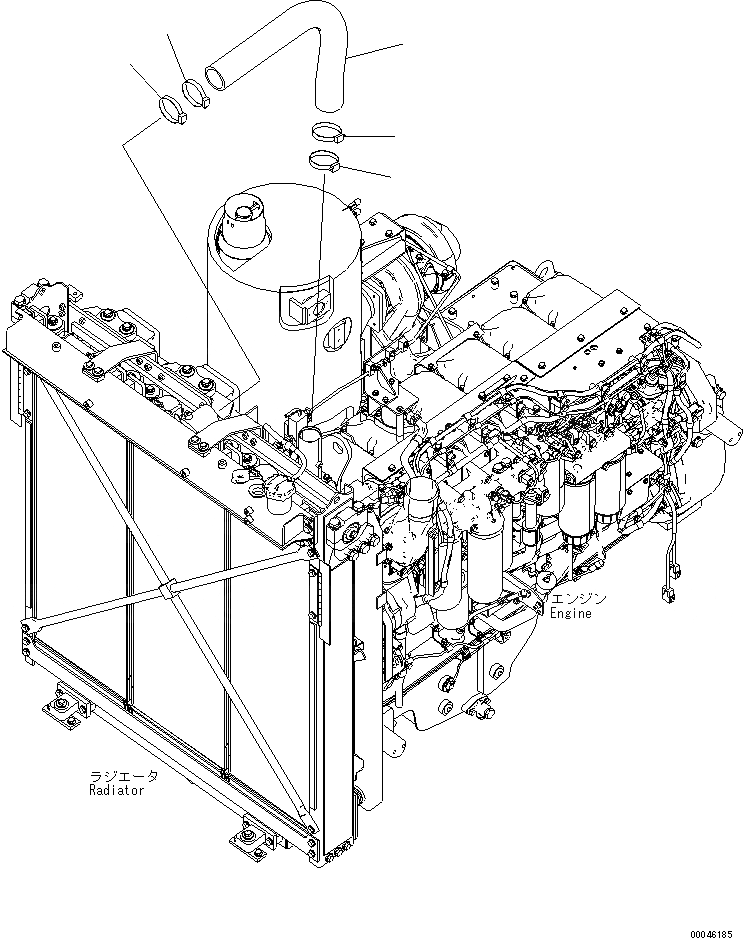 エンジン
Engine

ラジエータ
Radiator

00046185