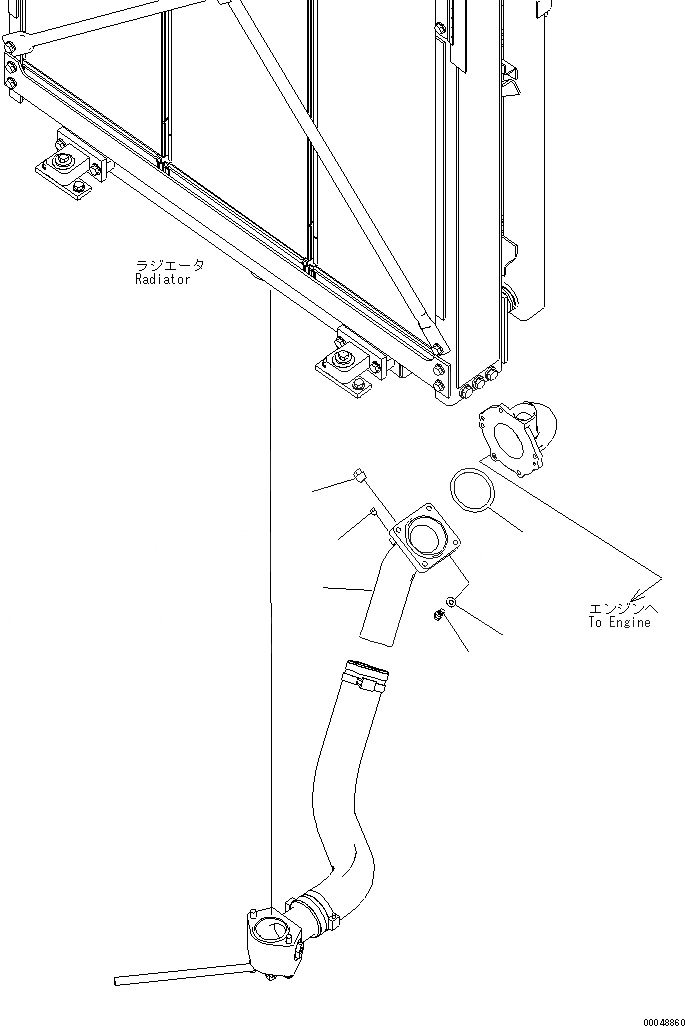 ラジエータ
Radiator

エンジンへ
To Engine

00048860