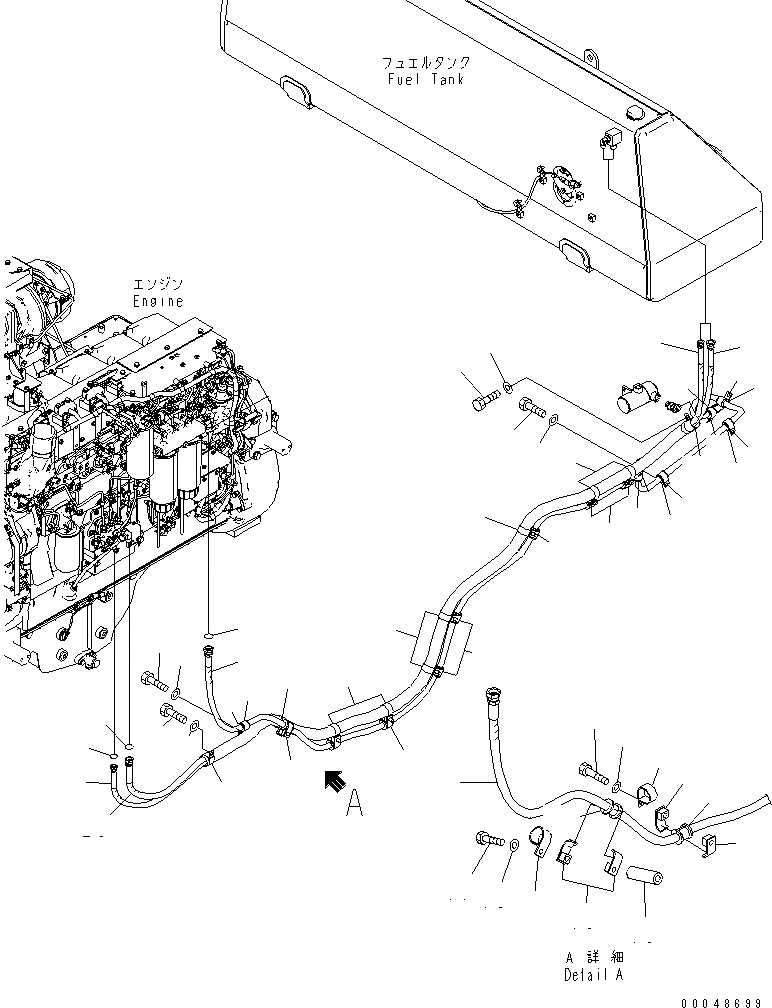 フュエルタンク
Fuel Tank

エンジン
Engine

A

A 詳細
Detail A

00048699