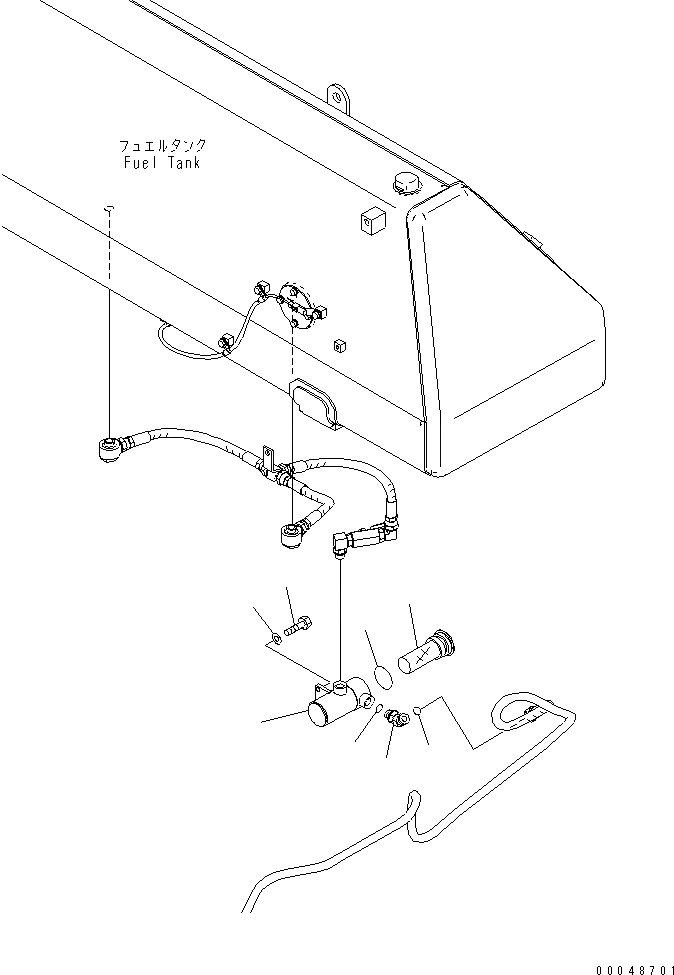 フュエルタンク
Fuel Tank

00048701