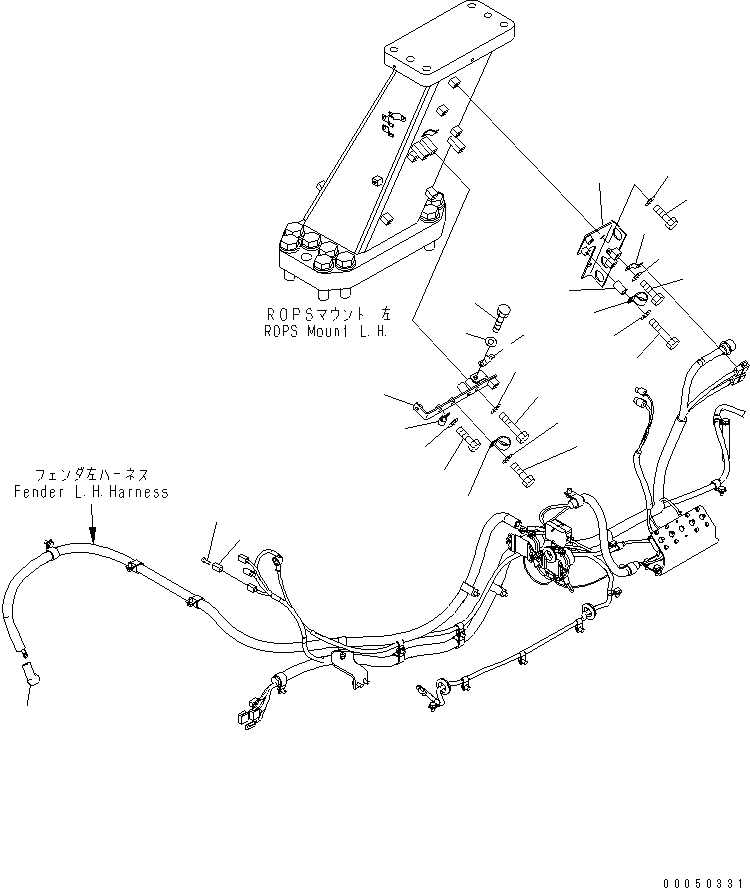 ROPSマウント 左
ROPS Mount L.H.

フェンダ左ハーネス
Fender L.H.Harness

00050331