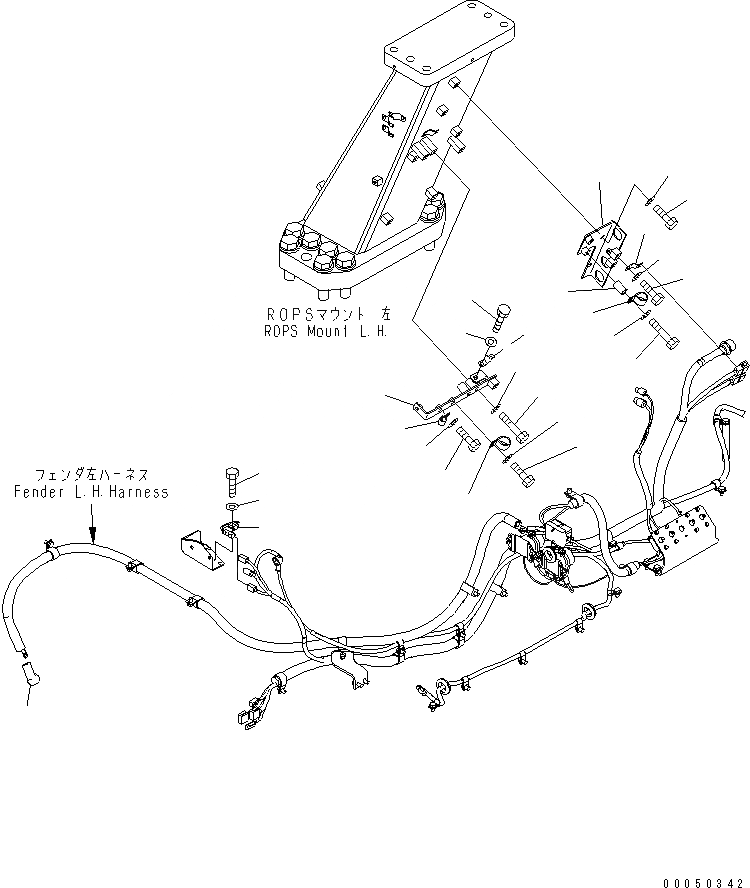 ROPSマウント 左
ROPS Mount L.H.

フェンダ左ハーネス
Fender L.H.Harness

00050342