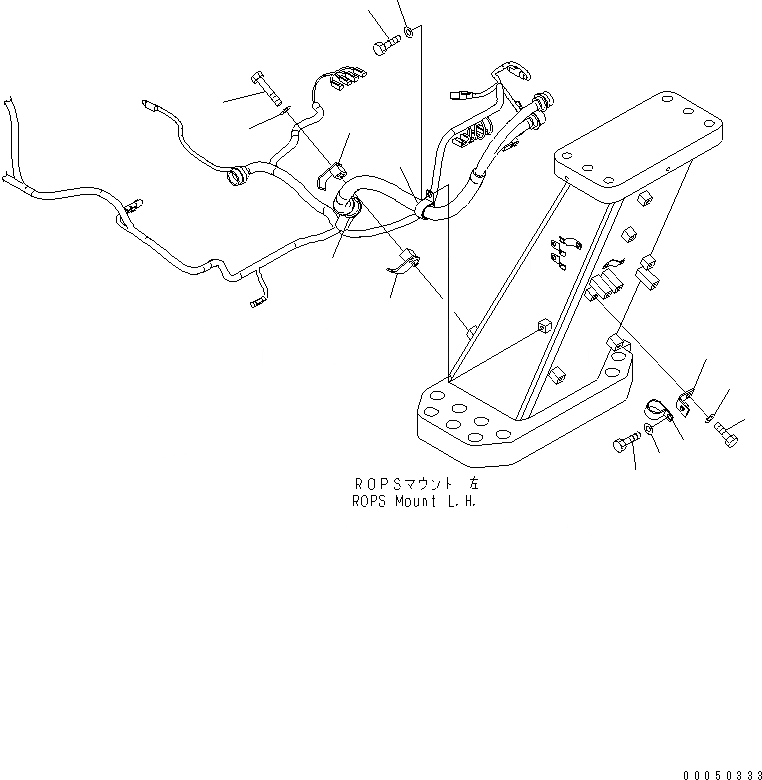 ROPSマウント 左
ROPS Mount L.H.

00050333