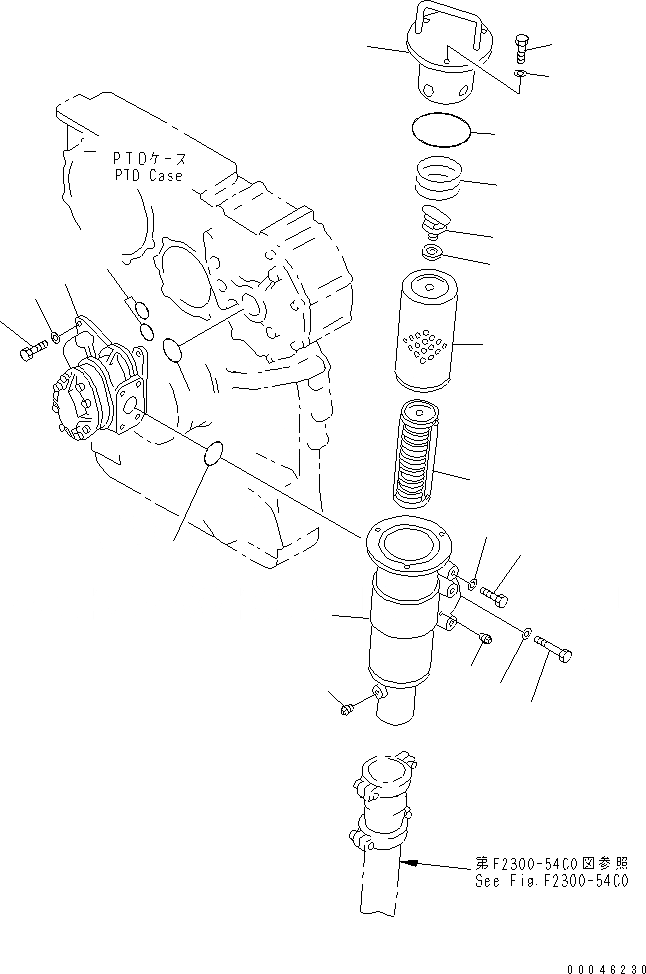 PTOケース
PTO Case

第F2300-54C0図参照
See Fig.F2300-54C0

00046230