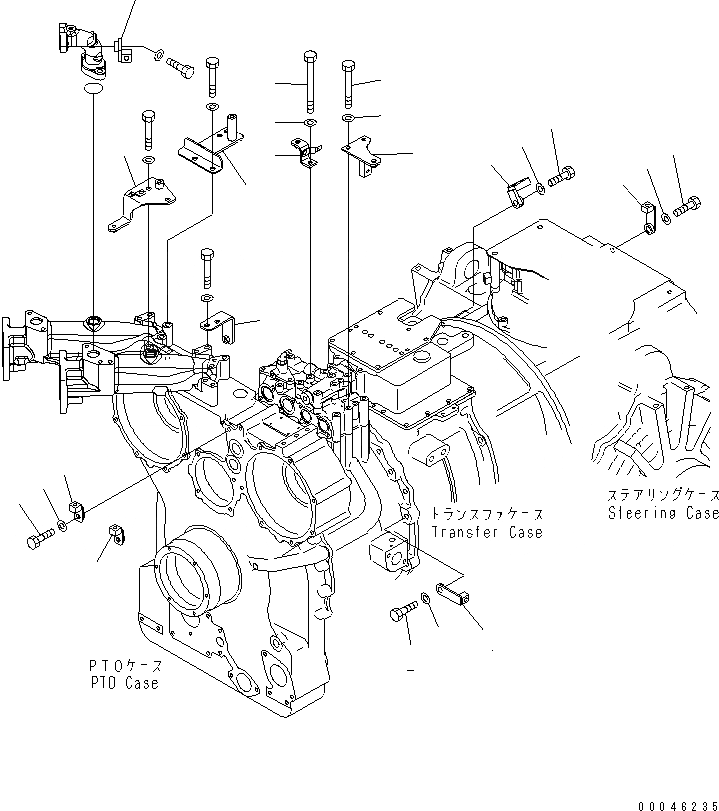 トランスファケース
Transfer Case

ステアリングケース
Steering Case

PTOケース
PTO Case

00046235