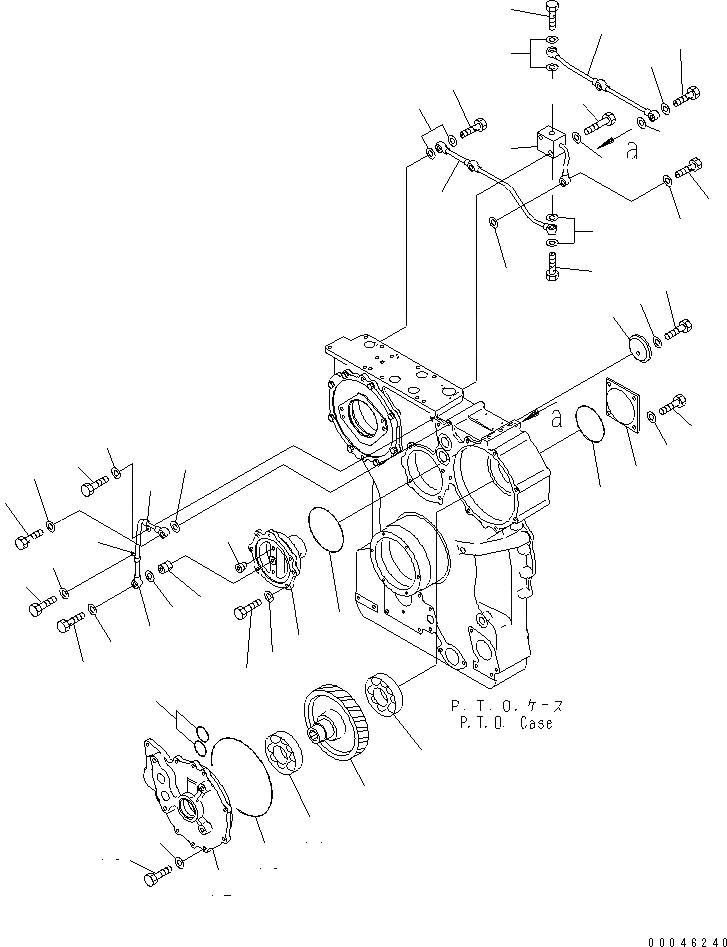 a

a

P.T.O.ケース
P.T.O. Case

00046240