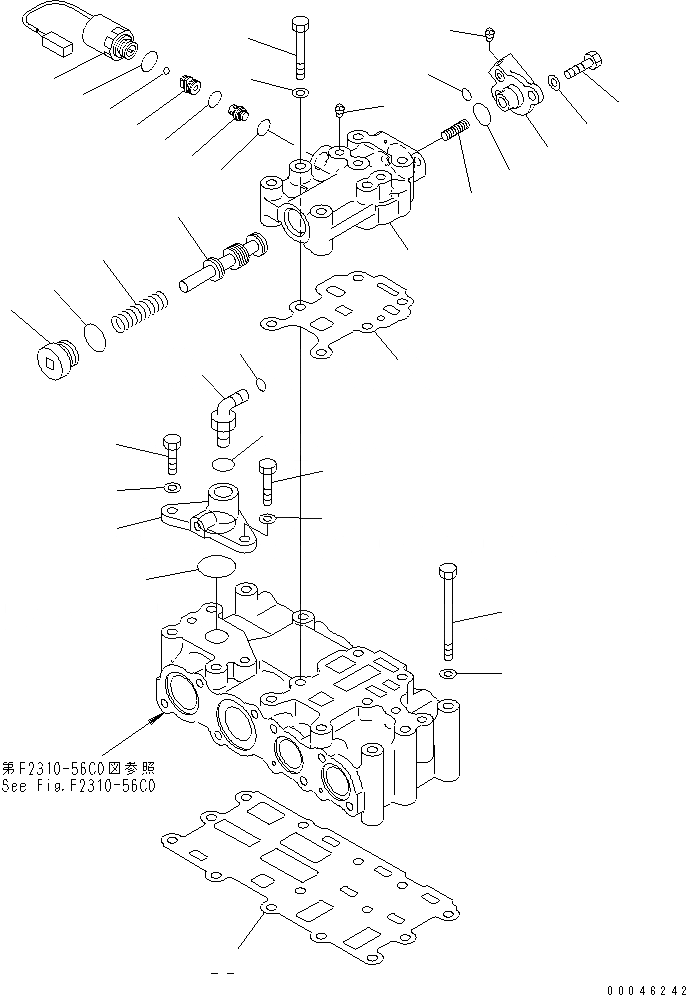 第F2310-56C0図参照
See Fig.F2310-56C0

00046242