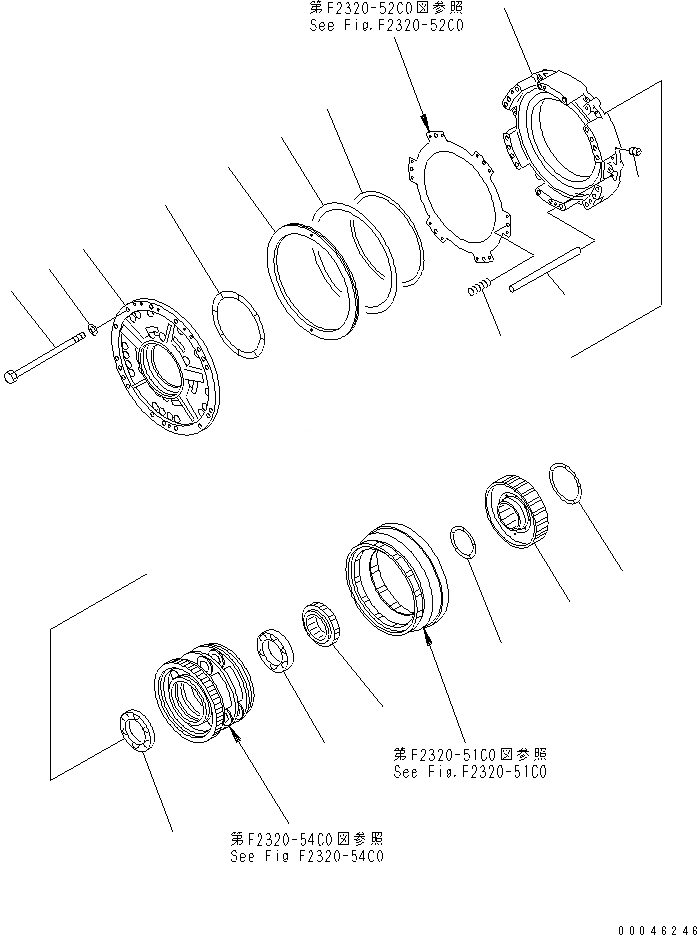 第F2320-52C0図参照
See Fig.F2320-52C0

第F2320-51C0図参照
See Fig.F2320-51C0

第F2320-54C0図参照
See Fig F2320-54C0

00046246