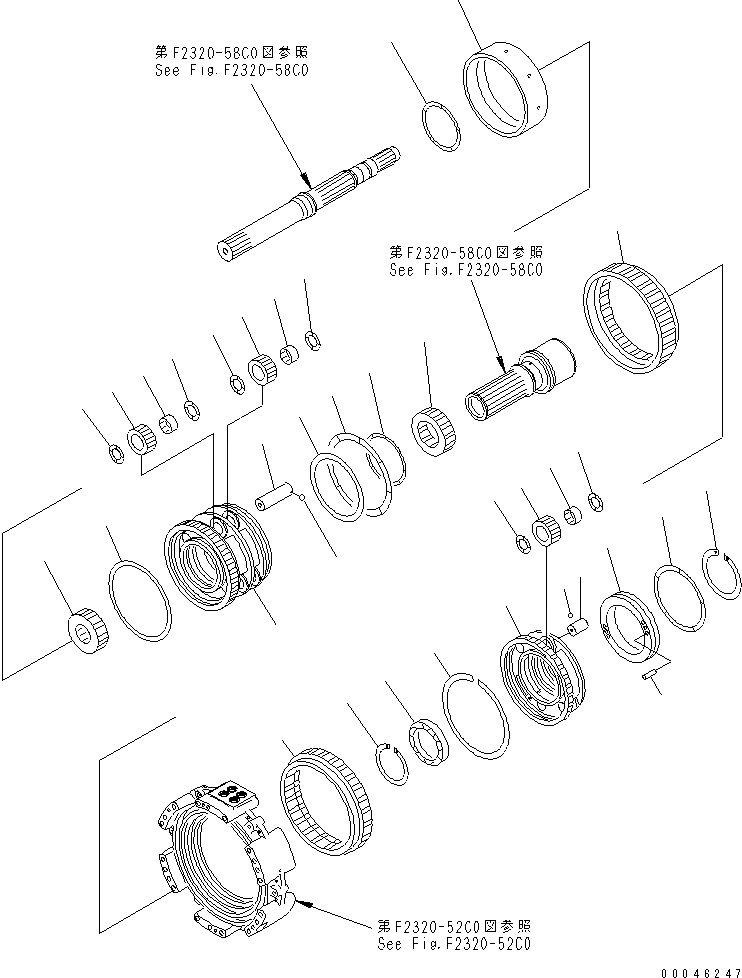 第F2320-58C0図参照
See Fig.F2320-58C0

第F2320-58C0図参照
See Fig.F2320-58C0

第F2320-52C0図参照
See Fig.F2320-52C0

00046247