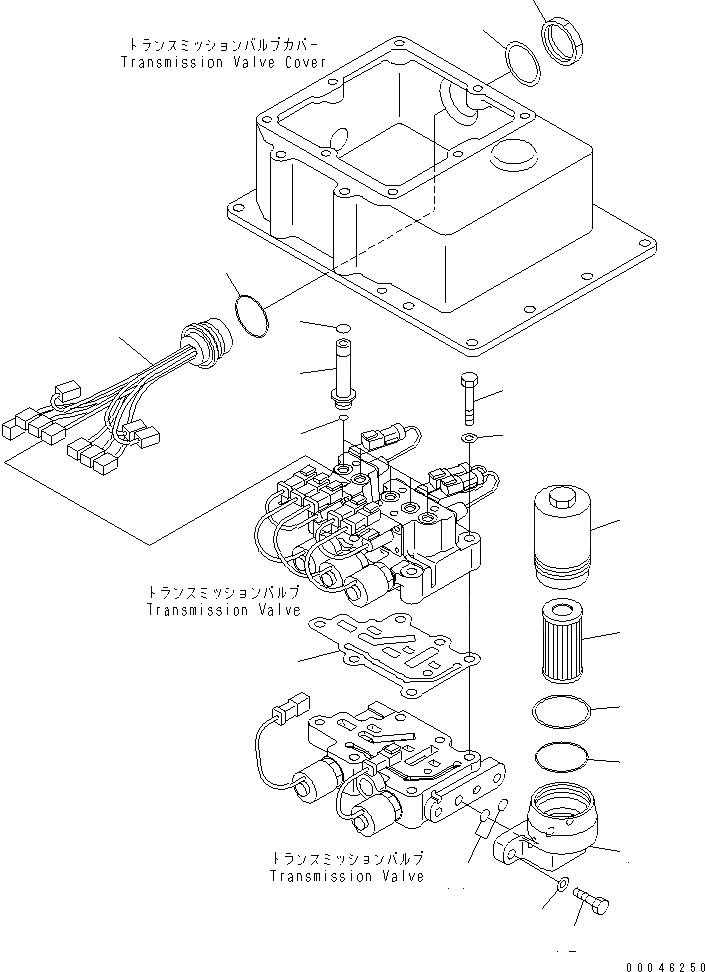 トランスミッションバルブカバー
Transmission Valve Cover

トランスミッションバルブ
Transmission Valve

トランスミッションバルブ
Transmission Valve

00046250