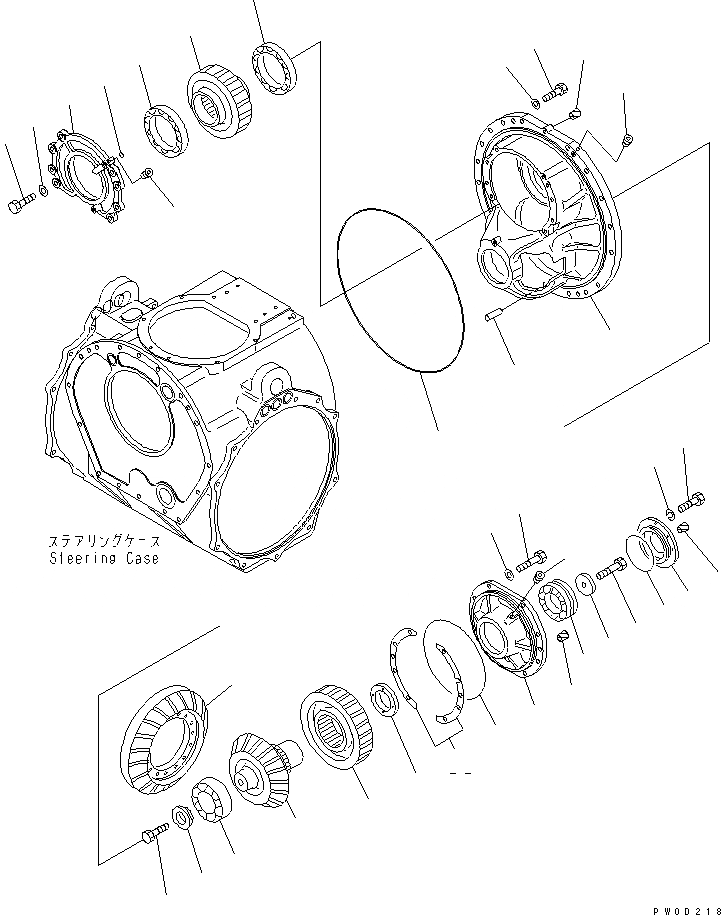 ステアリングケース
Steering Case

PW0D218