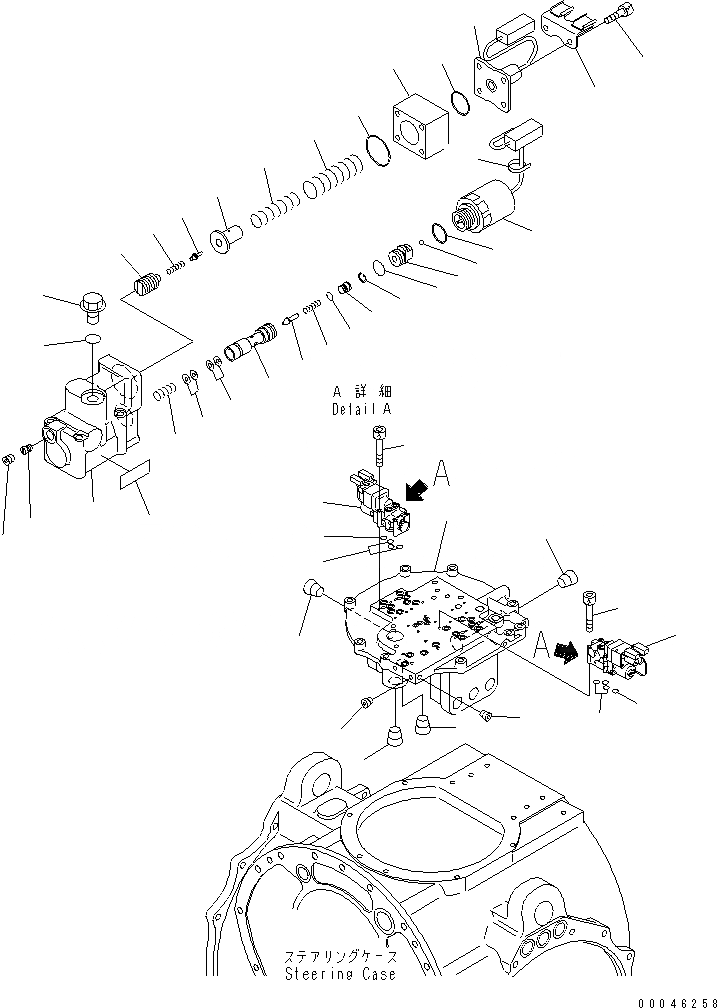 A 詳細
Detail A

A

A

ステアリングケース
Steering Case

00046258