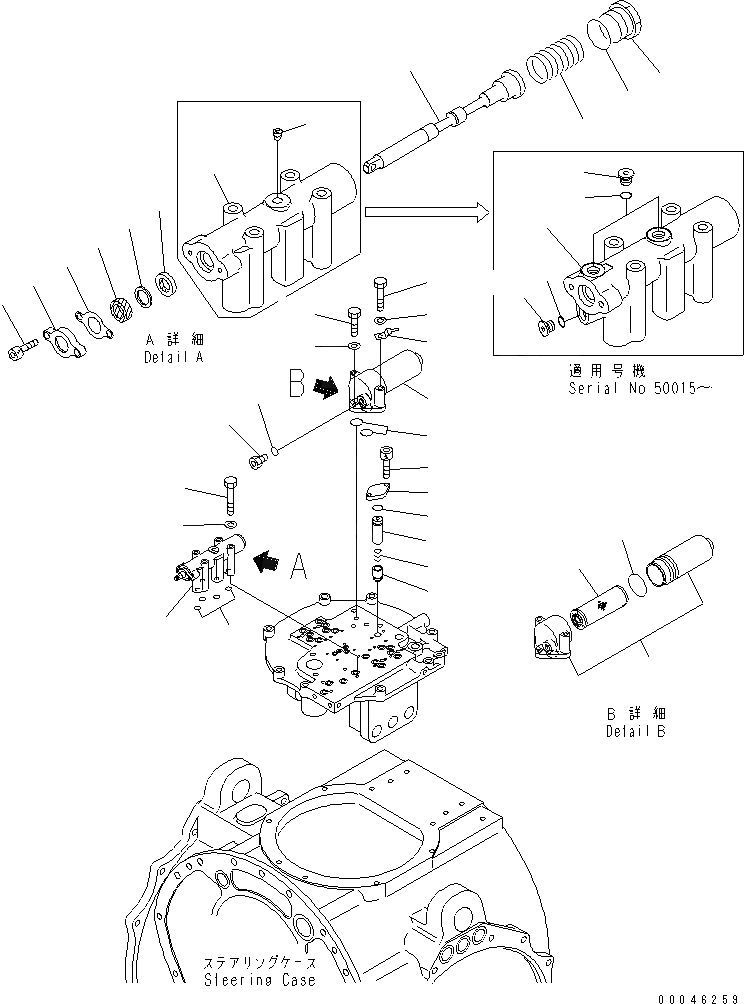 A 詳細
Detail A

適用号機
Serial No 50015～

B

A

B 詳細
Detail B

ステアリングケース
Steering Case

00046259