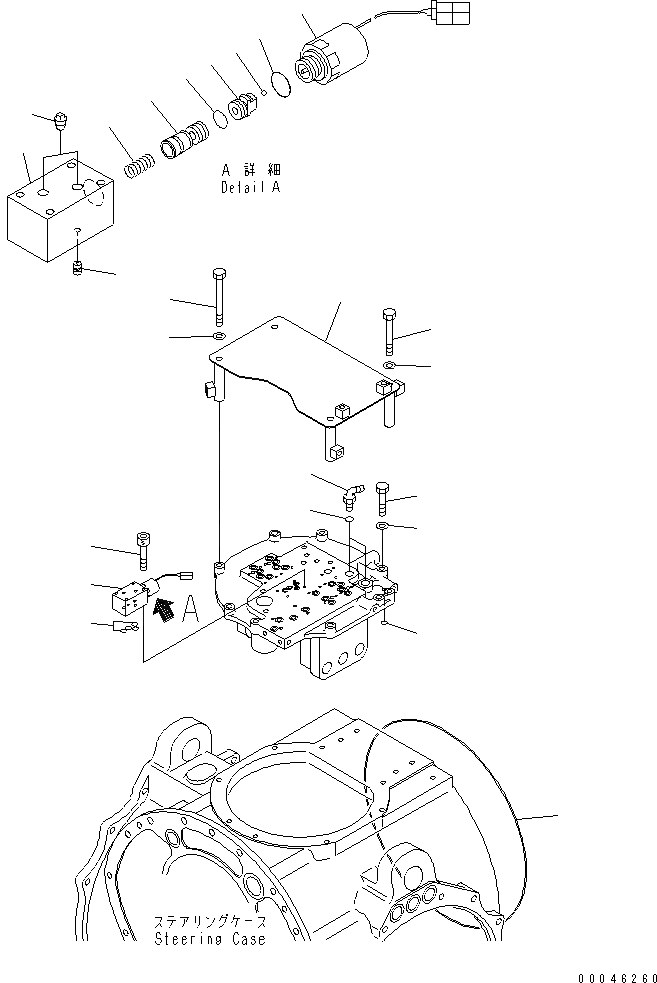 A 詳細
Detail A

A

ステアリングケース
Steering Case

00046260