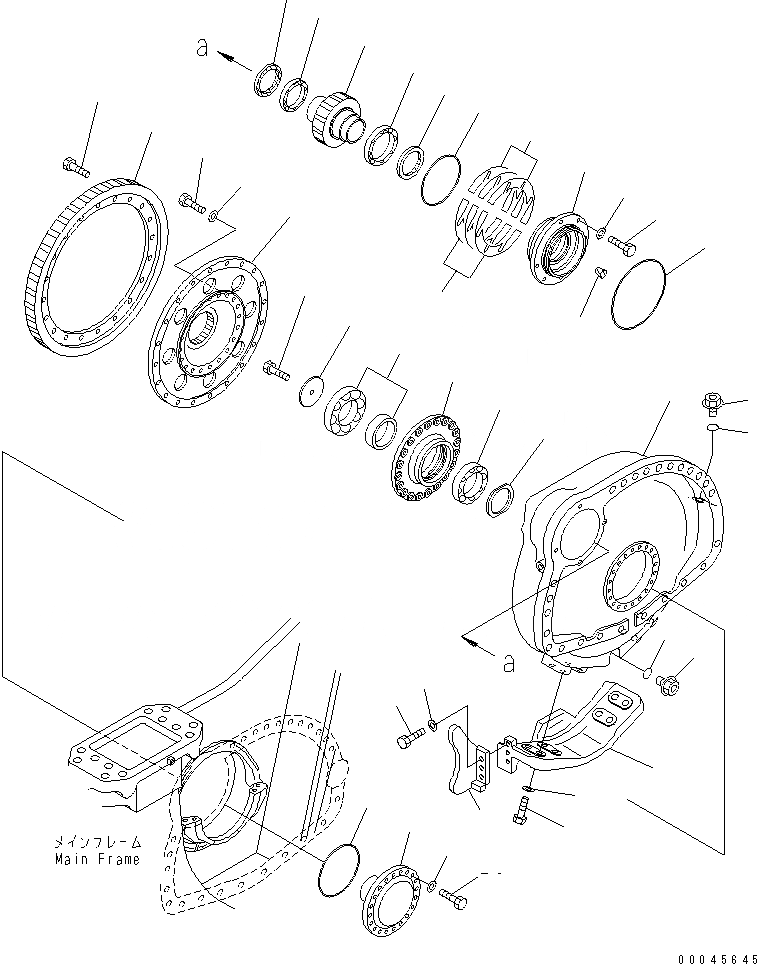 a

a

メインフレーム
Main Frame

00045645