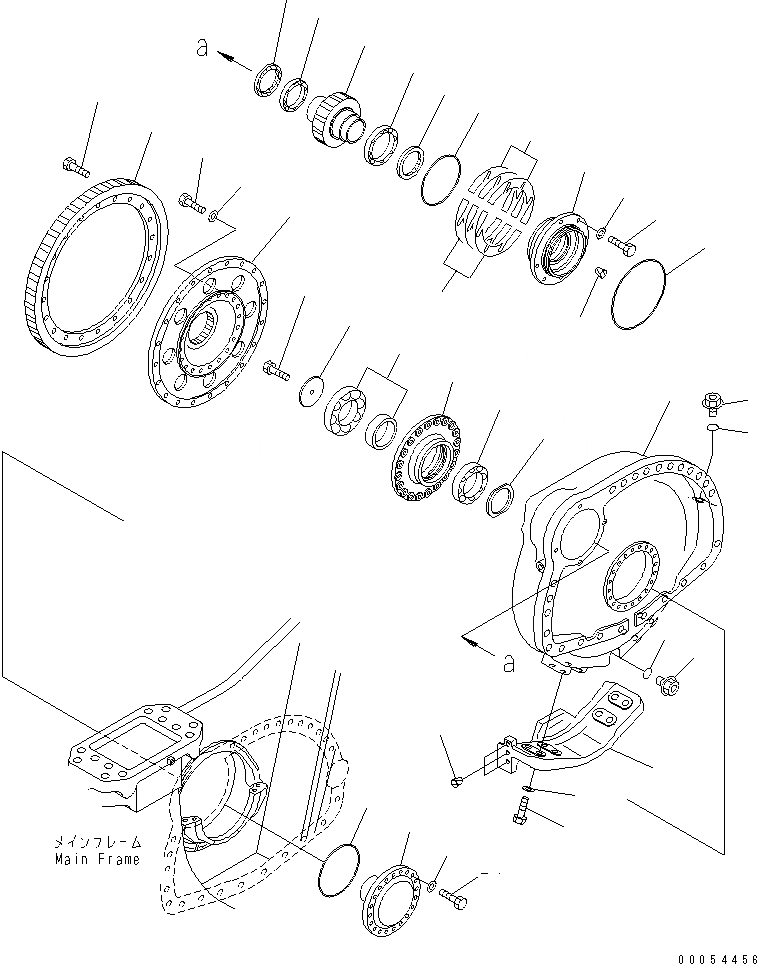 a

a

メインフレーム
Main Frame

00054456