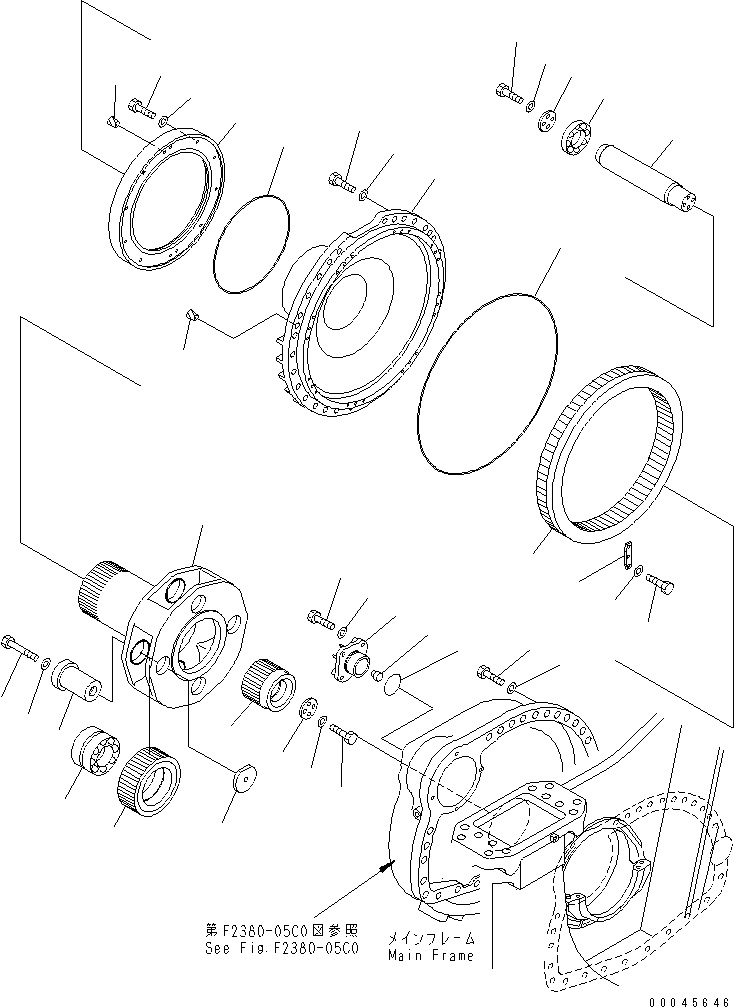 第F2380-05C0図参照
See Fig.F2380-05C0

メインフレーム
Main Frame

00045646