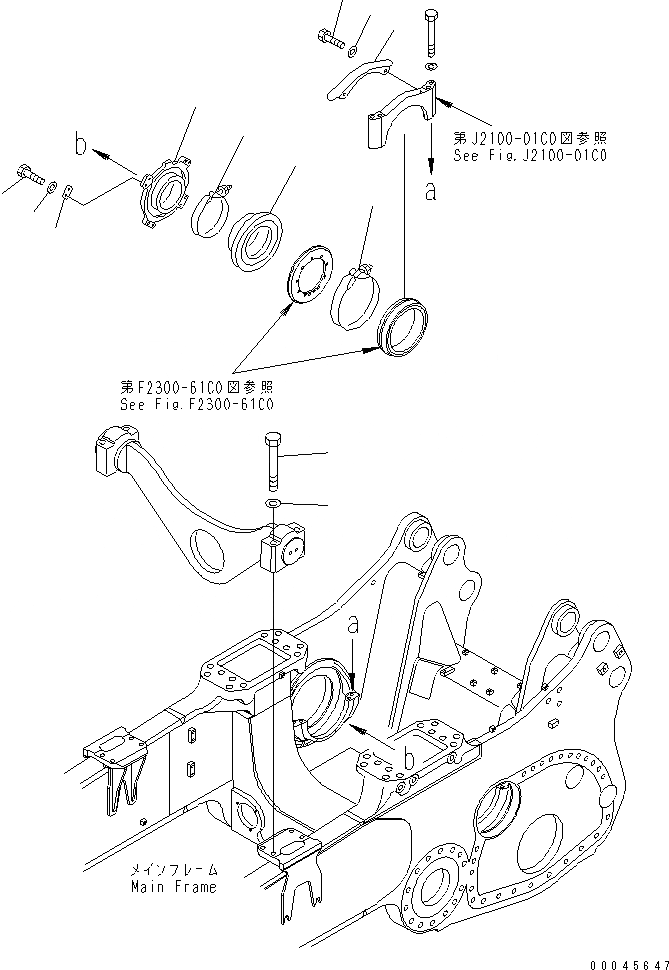 b

第J2100-01C0図参照
See Fig.J2100-01C0

a

第F2300-61C0図参照
See Fig.F2300-61C0

a

b

メインフレーム
Main Frame

00045647