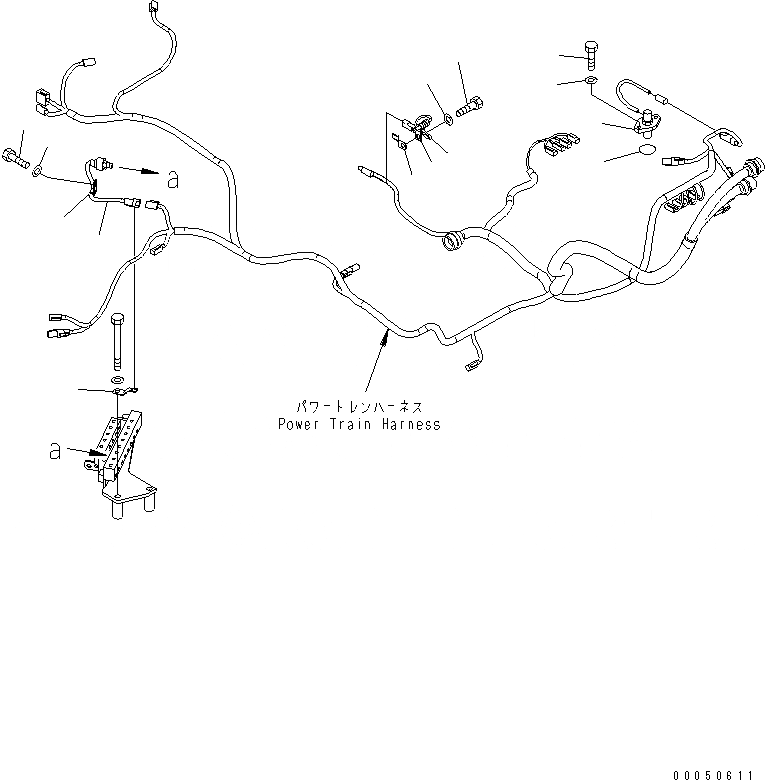 a

パワートレンハーネス
Power Train Harness

a

00050611