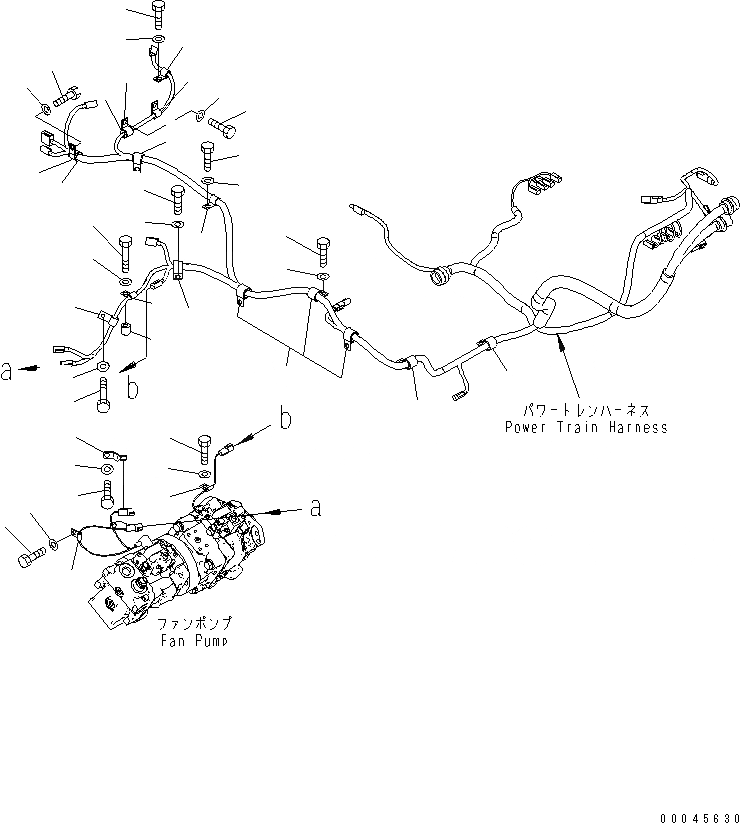 a
b
パワートレンハーネス
Power Train Harness
b
a
ファンポンプ
Fan Pump
00045630