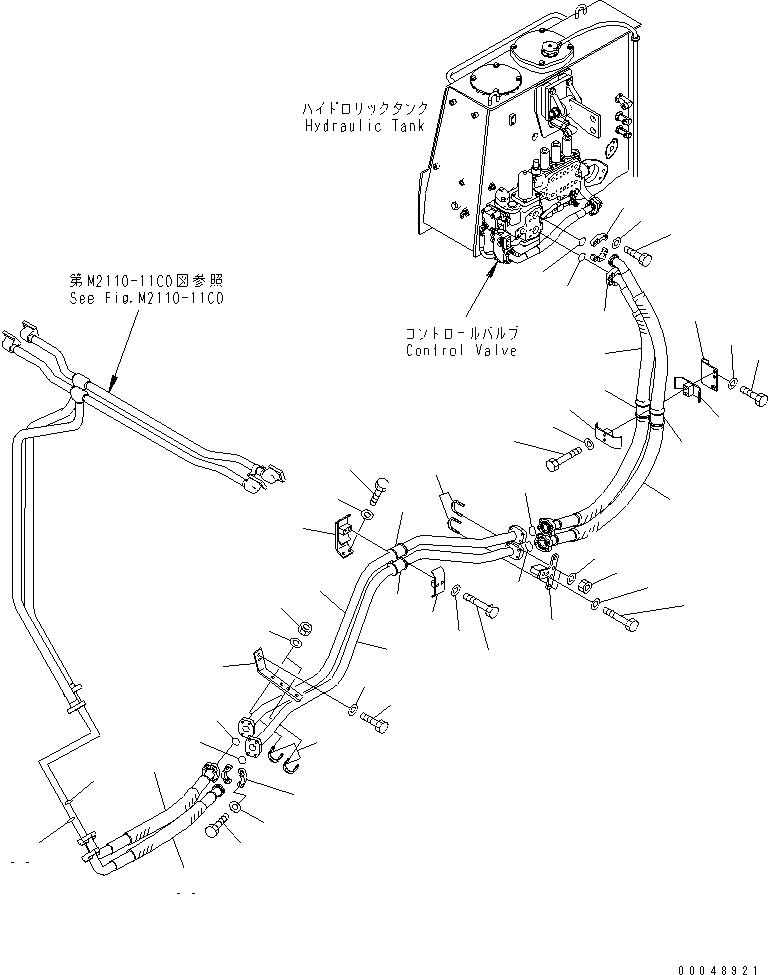 ハイドロリックタンク
Hydraulic Tank

第M2110-11C0図参照
See Fig.M2110-11C0

コントロールバルブ
Control Valve

00048921