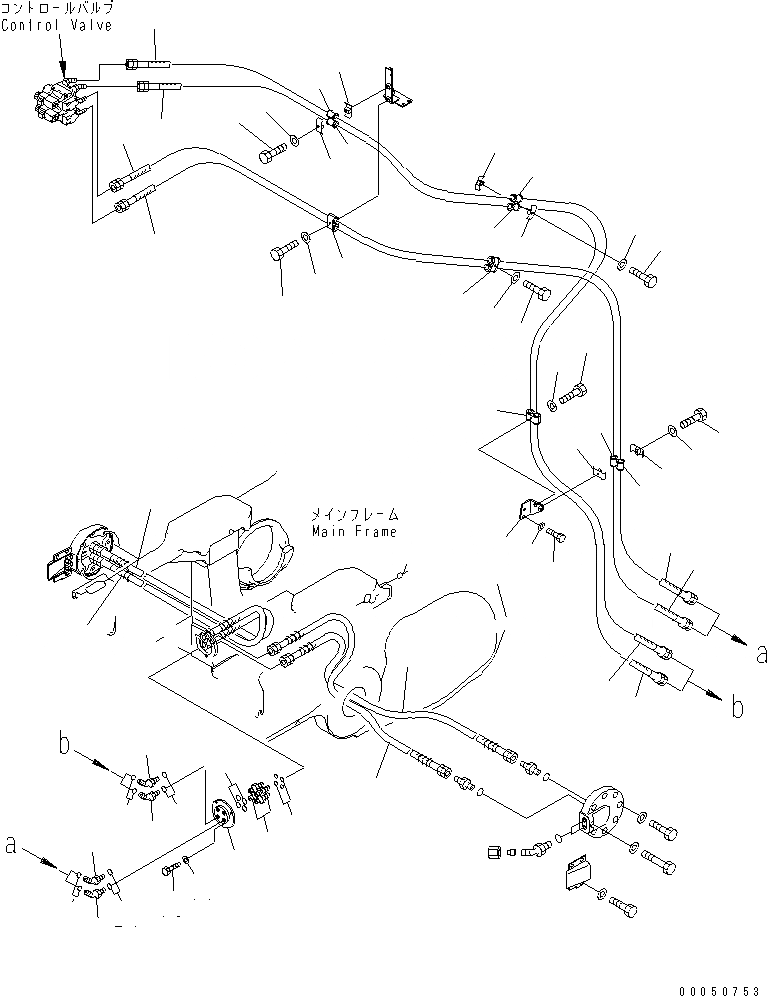 コントロールバルブ
Control Valve

メインフレーム
Main Frame

a

b

b

a

00050753