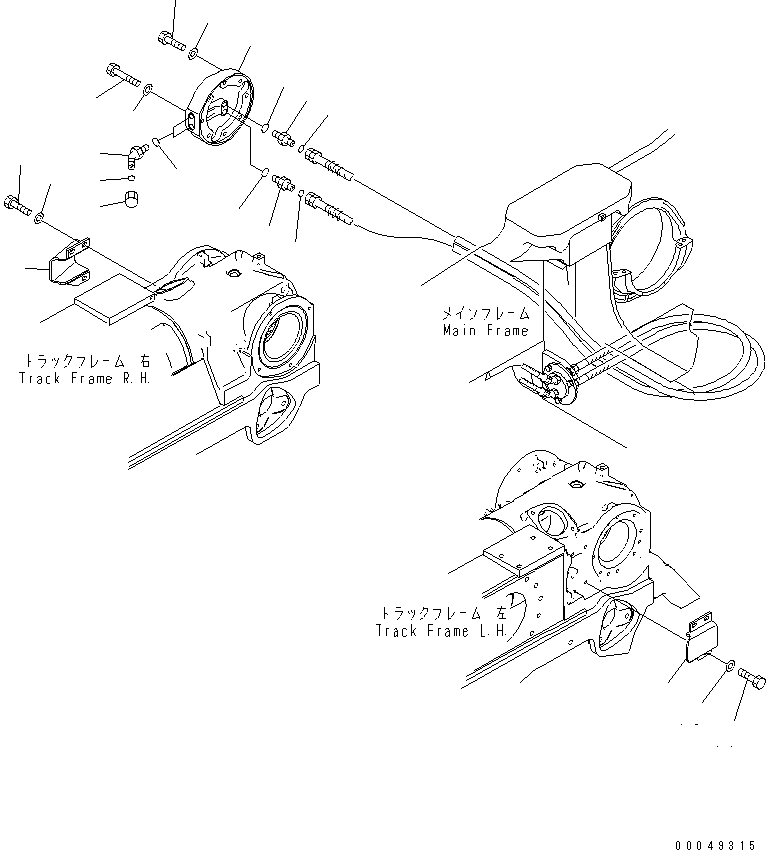 メインフレーム
Main Frame

トラックフレーム 右
Track Frame R.H.

トラックフレーム 左
Track Frame L.H.

00049315