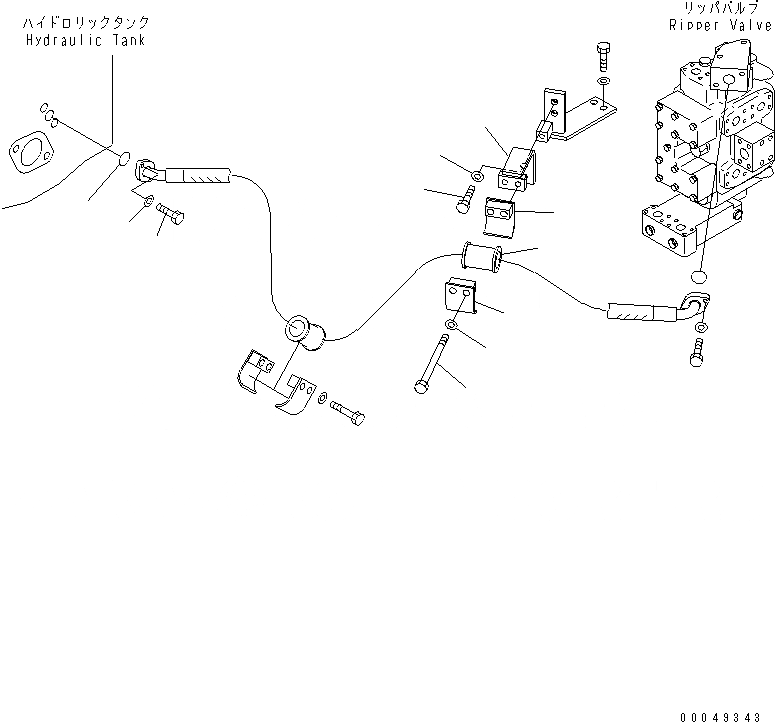 ハイドロリックタンク
Hydraulic Tank

リッパバルブ
Ripper Valve

00049343