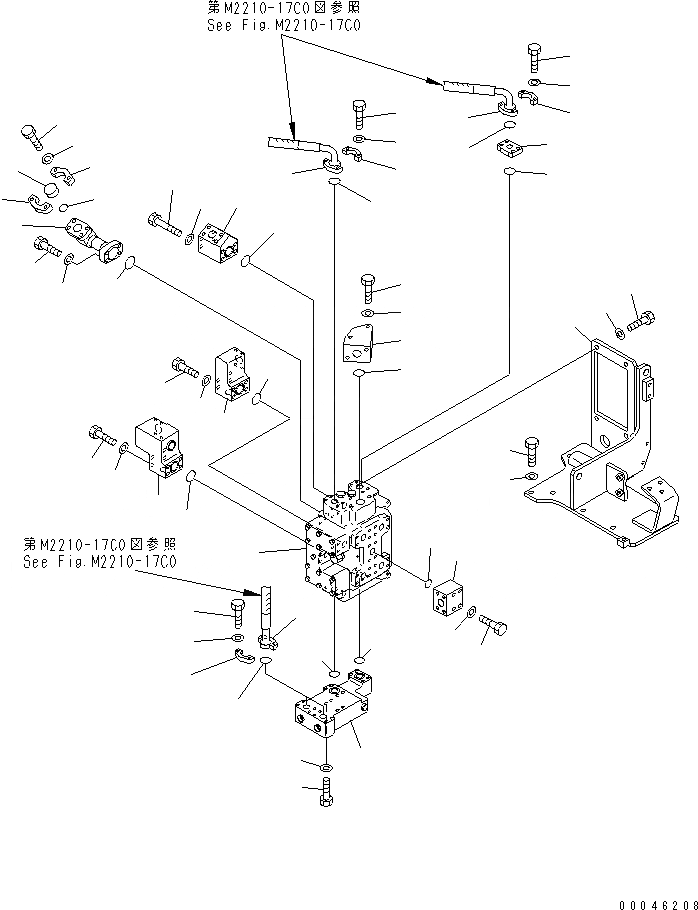 第M2210-17C0図参照
See Fig.M2210-17C0

第M2210-17C0図参照
See Fig.M2210-17C0

00046208