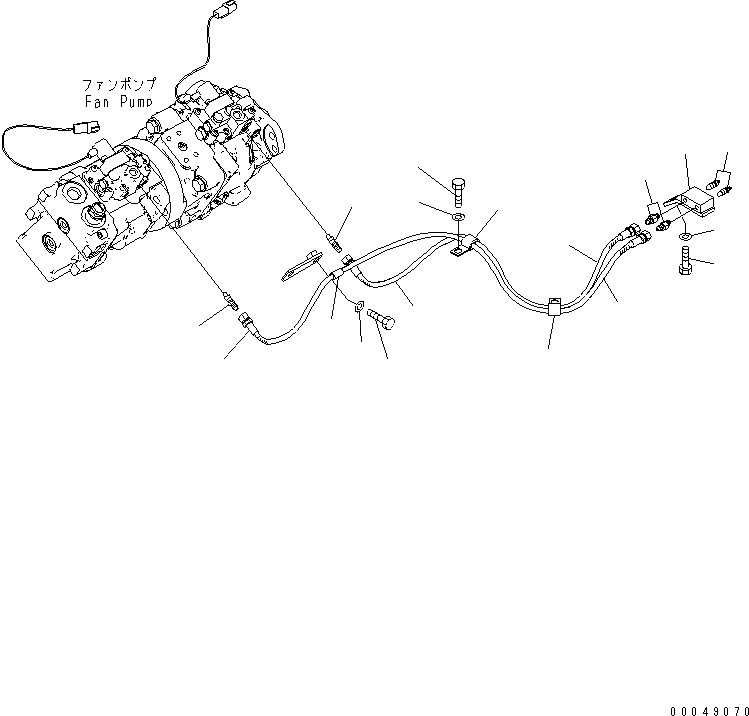 ファンポンプ
Fan Pump

00049070