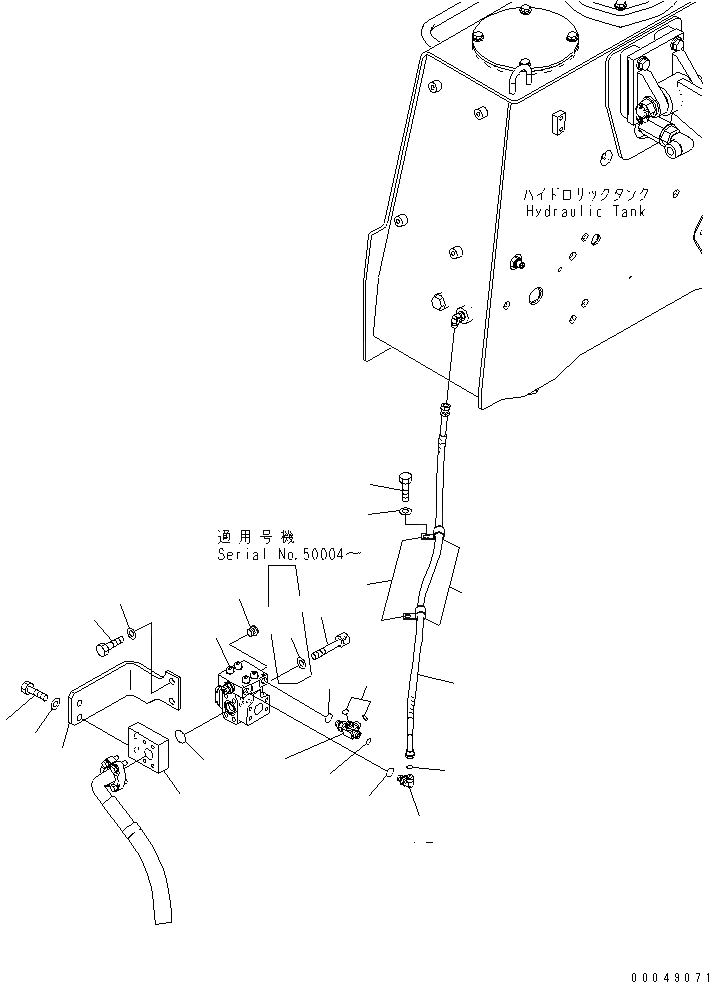 ハイドロリックタンク
Hydraulic Tank

適用号機
Serial No.50004～

00049071