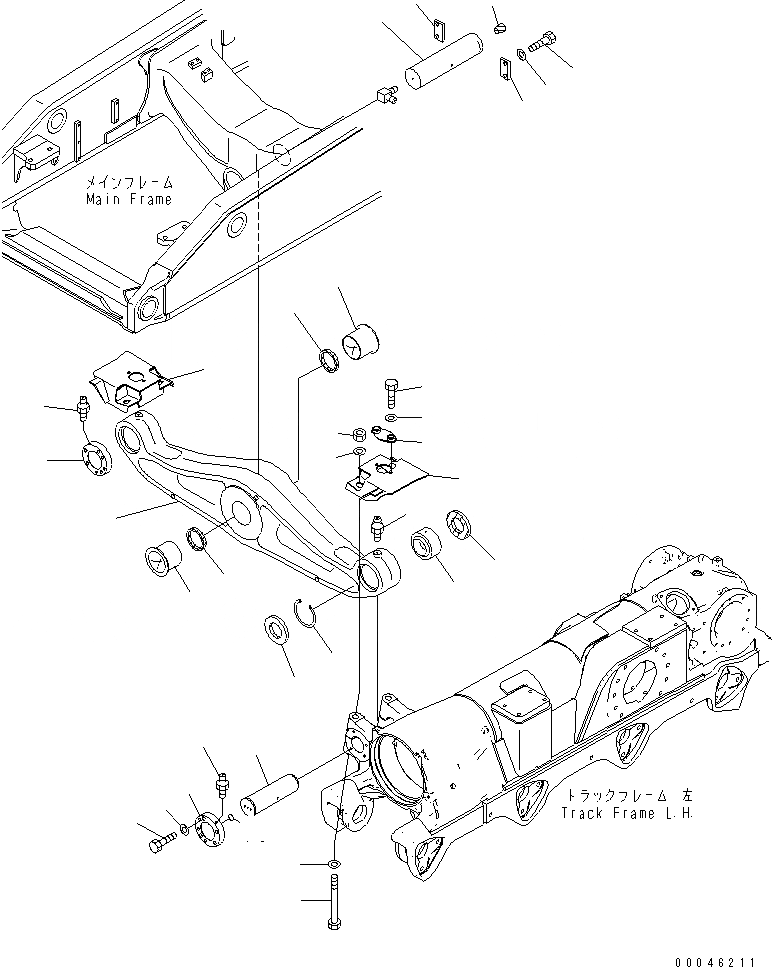 メインフレーム
Main Frame

トラックフレーム 左
Track Frame L.H.

00046211